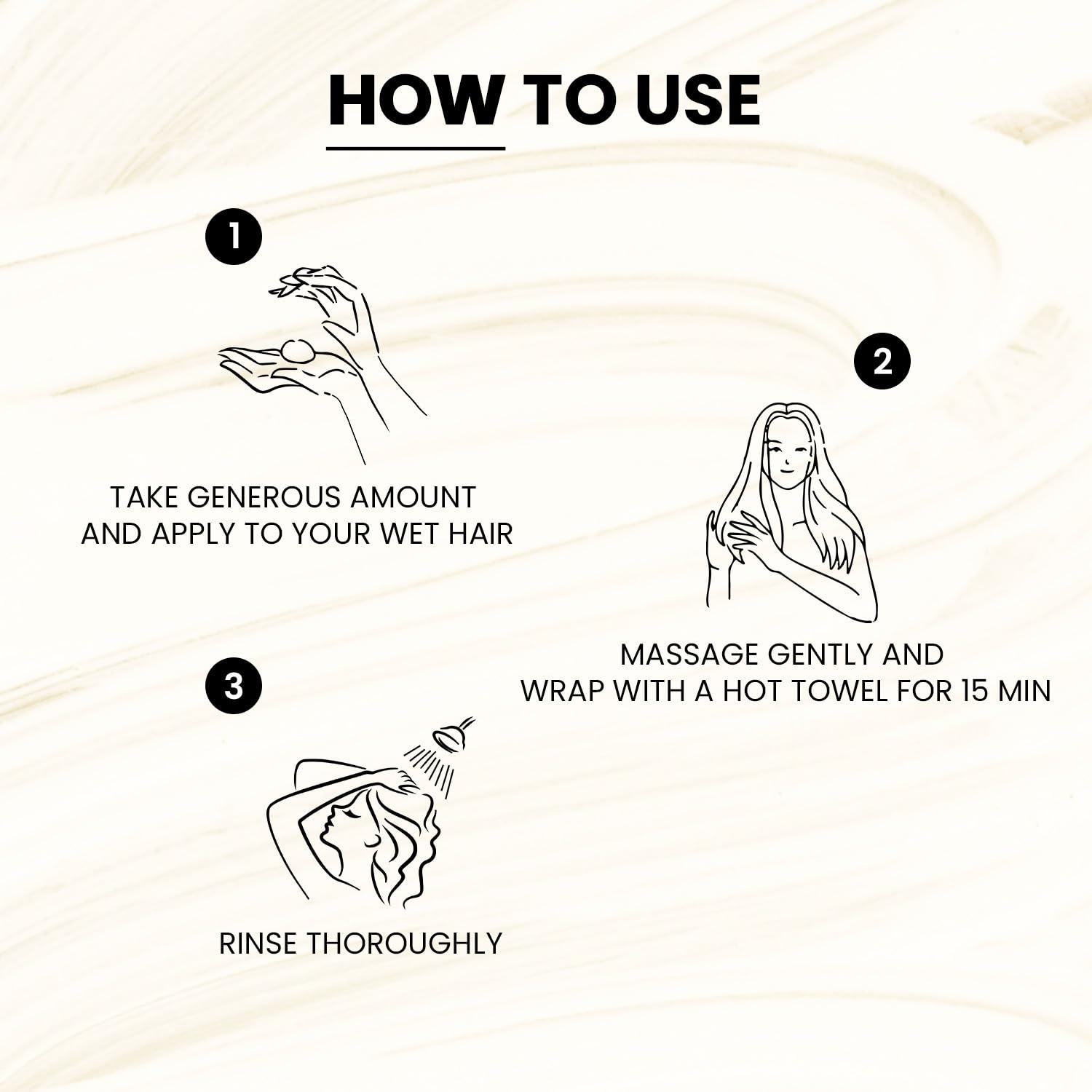 HOW TO USE

1

TAKE GENEROUS AMOUNT AND APPLY TO YOUR WET HAIR

2

MASSAGE GENTLY AND WRAP WITH A HOT TOWEL FOR 15 MIN

3

RINSE THOROUGHLY