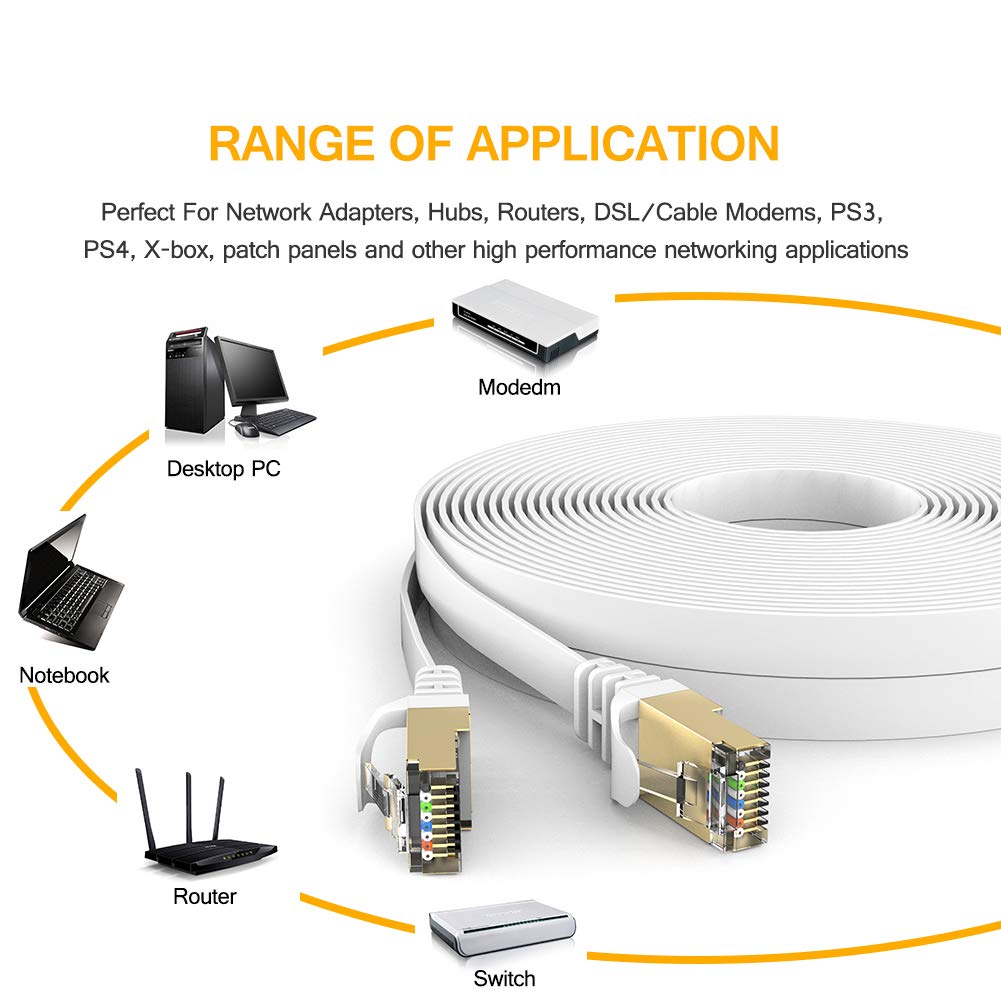 RANGE OF APPLICATION

Perfect For Network Adapters, Hubs, Routers, DSL/Cable Modems, PS3, PS4, X-box, patch panels and other high performance networking applications

Modedm

Desktop PC

Notebook

Router

Switch