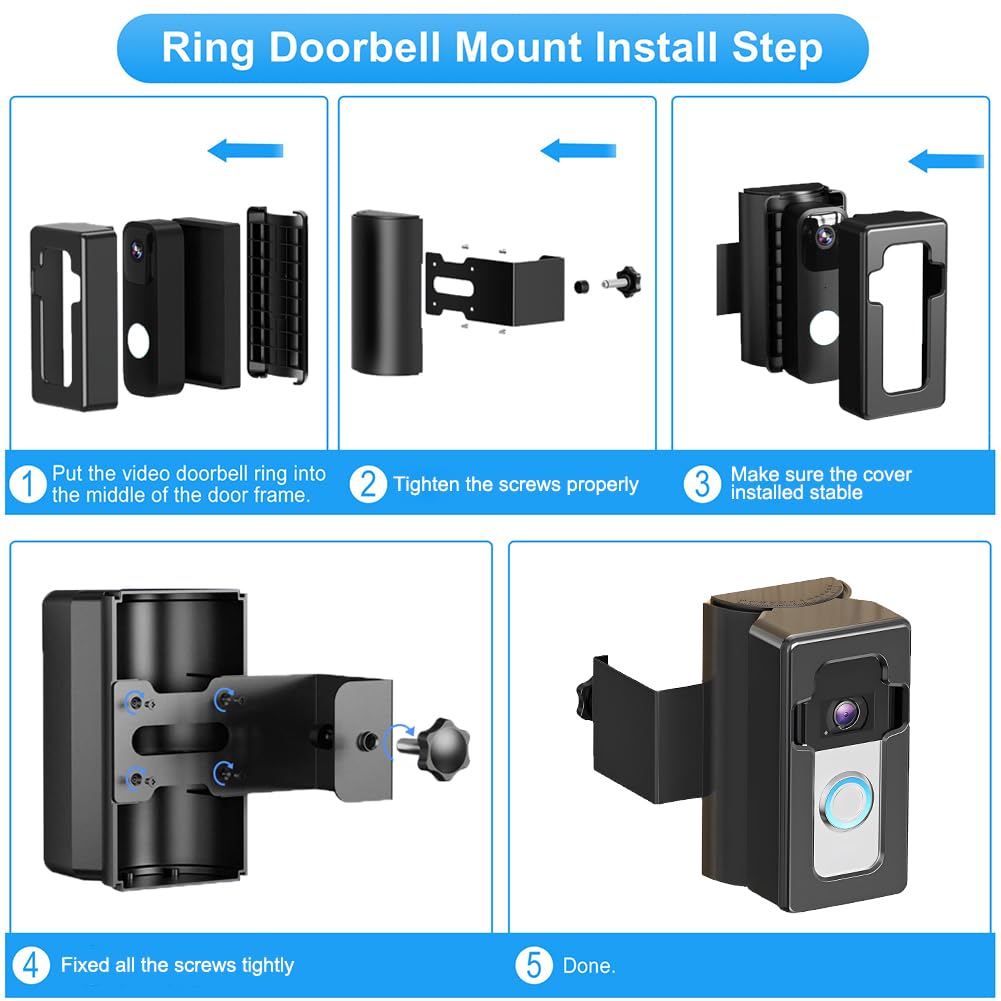 Ring Doorbell Mount Install Step

1 Put the video doorbell ring into the middle of the door frame.

2 Tighten the screws properly

3 Make sure the cover installed stable

4 Fixed all the screws tightly

5 Done.