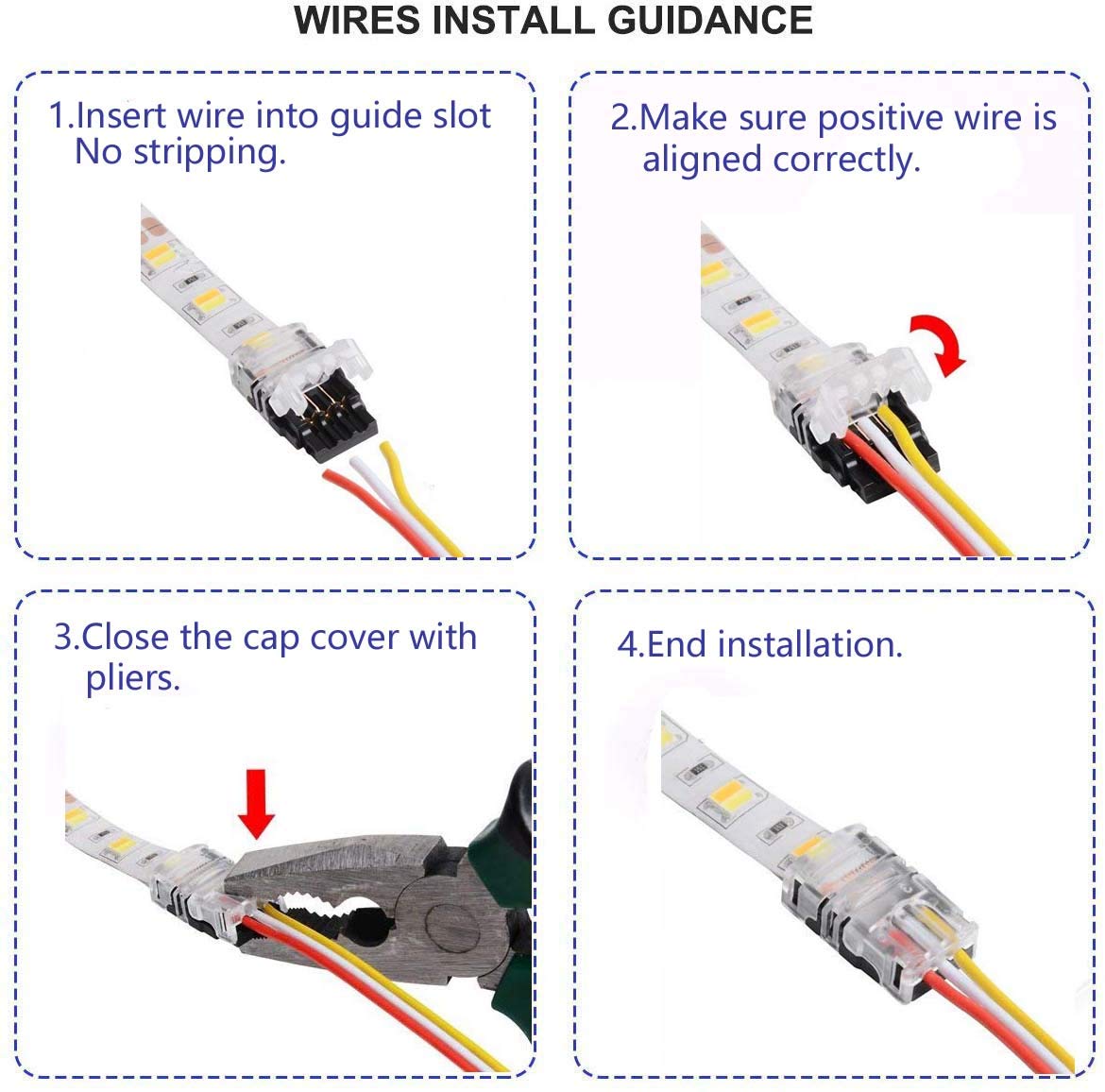 WIRES INSTALL GUIDANCE

1.Insert wire into guide slot No stripping.

2.Make sure positive wire is aligned correctly.

3.Close the cap cover with pliers.

4.End installation.