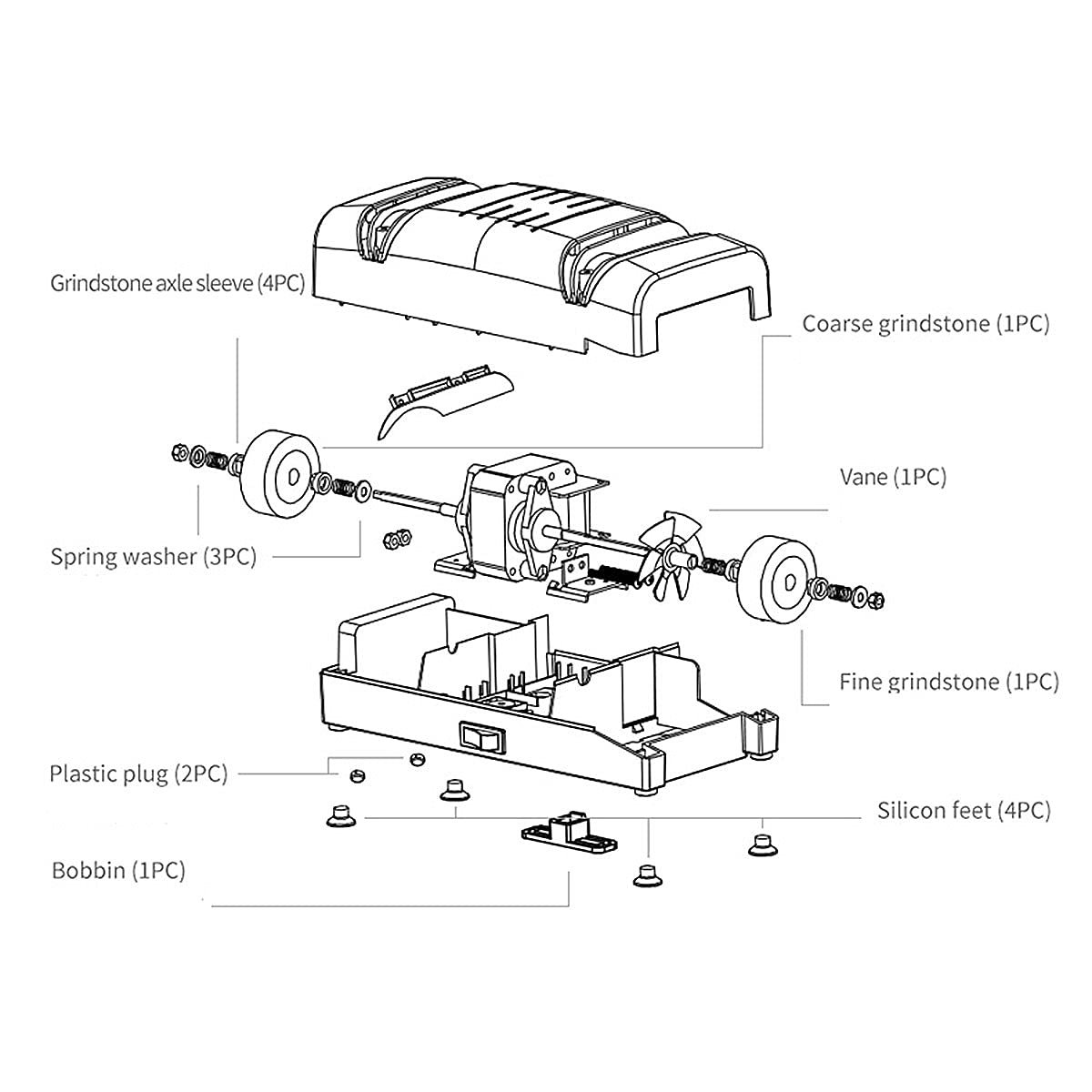 Grindstone axle sleeve (4PC)

Coarse grindstone (1PC)

Vane (1PC)

Spring washer (3PC)

Fine grindstone (1PC)

Plastic plug (2PC)

Silicon feet (4PC)

Bobbin (1PC)