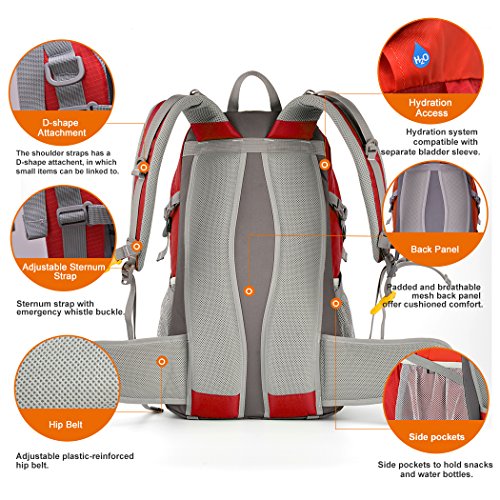 D-shape Attachment

The shoulder straps has a D-shape attachent, in which small items can be linked to.

Adjustable Sternum Strap

Sternum strap with emergency whistle buckle.

Hip Belt

Adjustable plastic-reinforced hip belt.

$H_2O$

Hydration Access

Hydration system compatible with separate bladder sleeve.

Back Panel

Padded and breathable mesh back panel offer cushioned comfort.

Side pockets

Side pockets to hold snacks and water bottles.