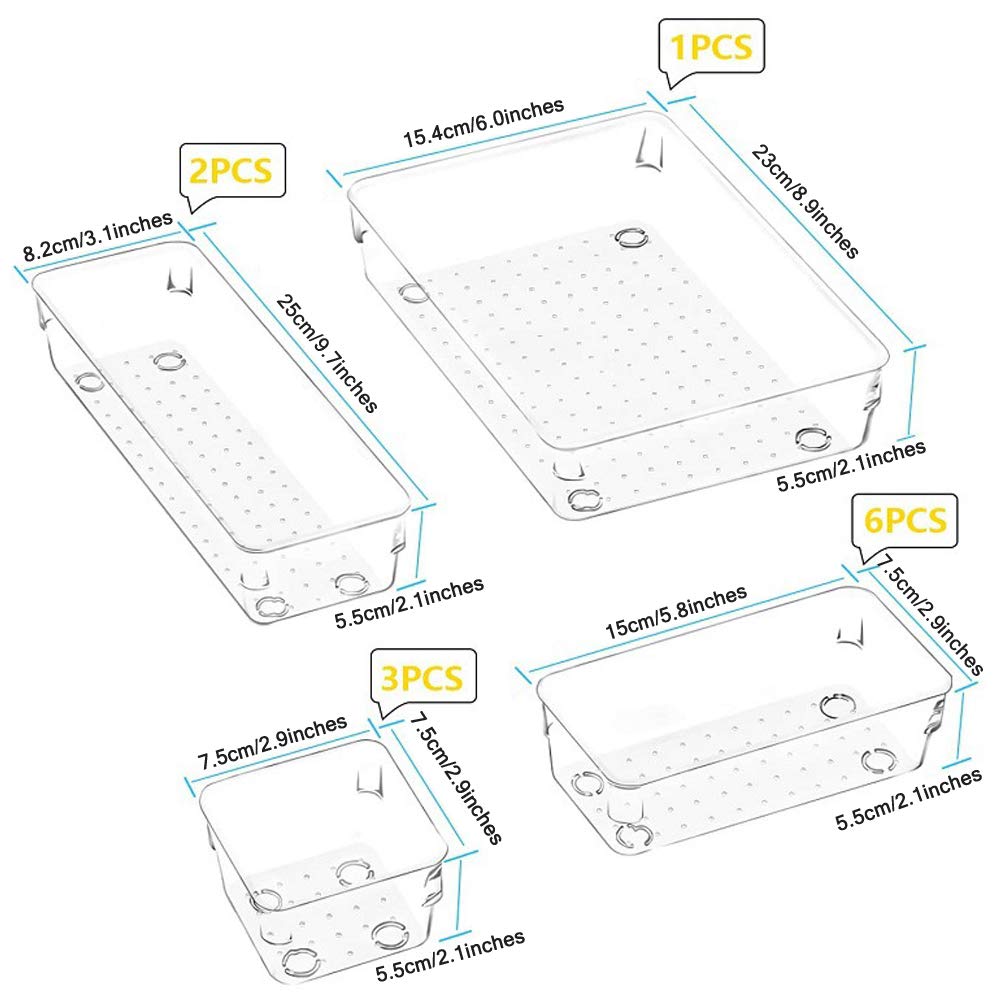 1PCS

15.4cm/6.0inches

23cm/8.9inches

5.5cm/2.1inches

2PCS

8.2cm/3.1inches

25cm/9.7inches

5.5cm/2.1inches

6PCS

15cm/5.8inches

7.5cm/2.9inches

5.5cm/2.1inches

3PCS

7.5cm/2.9inches

7.5cm/2.9inches

5.5cm/2.1inches