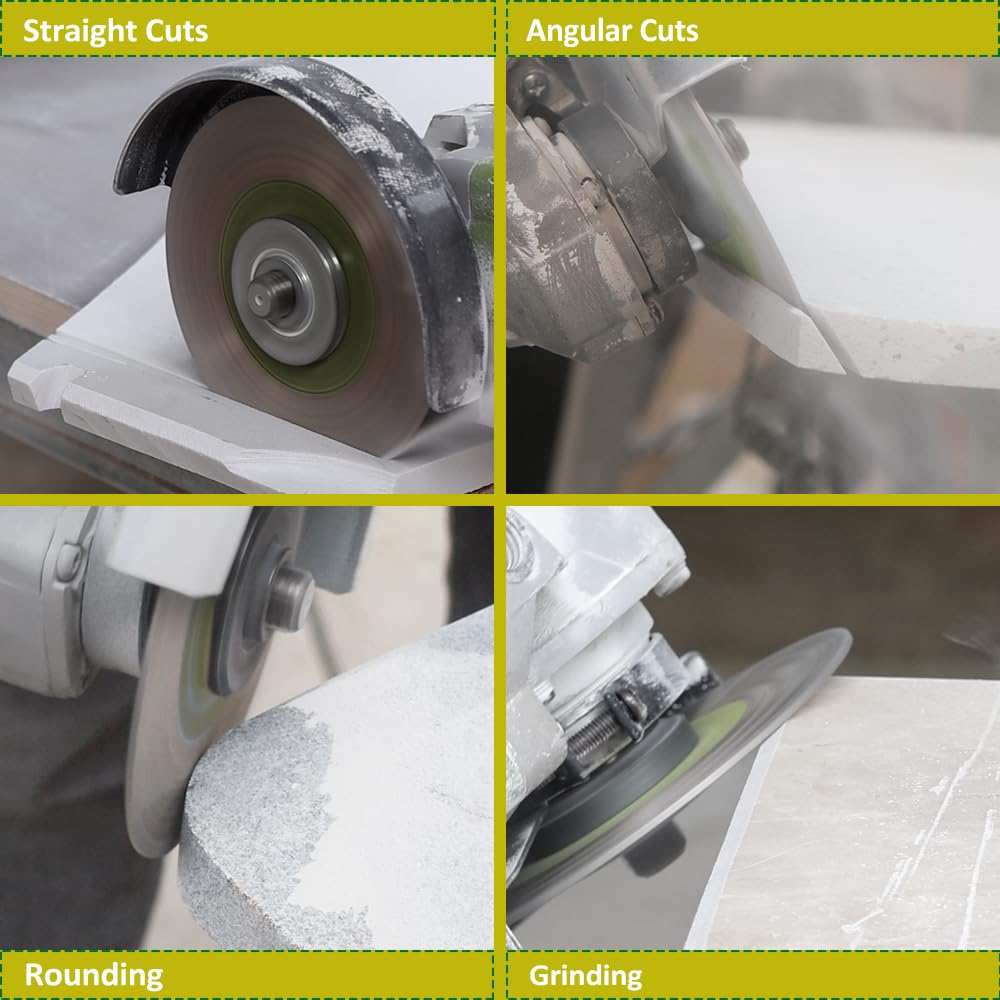 Straight Cuts

Angular Cuts

Rounding

Grinding