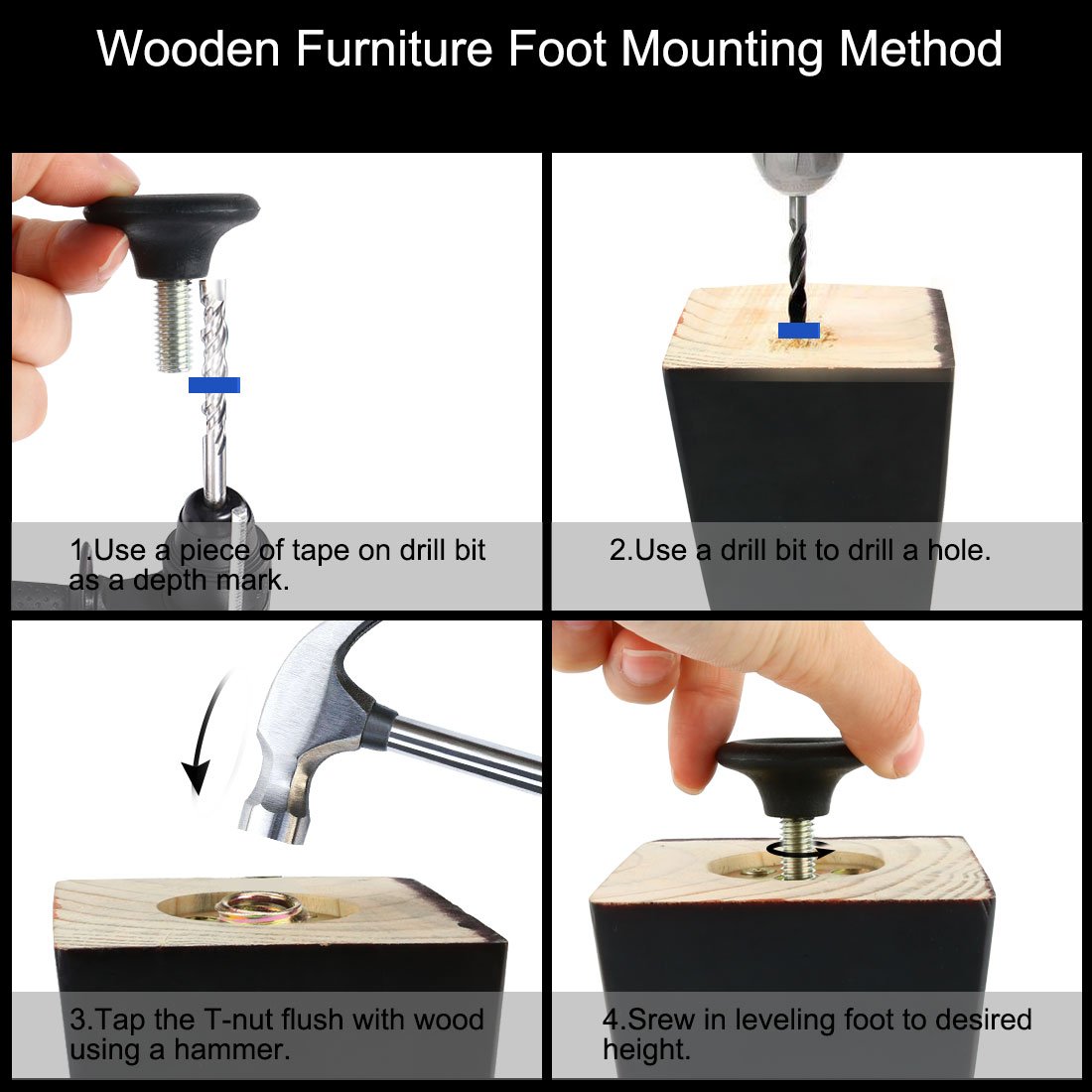 Wooden Furniture Foot Mounting Method

1.Use a piece of tape on drill bit as a depth mark.

2.Use a drill bit to drill a hole.

3.Tap the T-nut flush with wood using a hammer.

4.Srew in leveling foot to desired height.