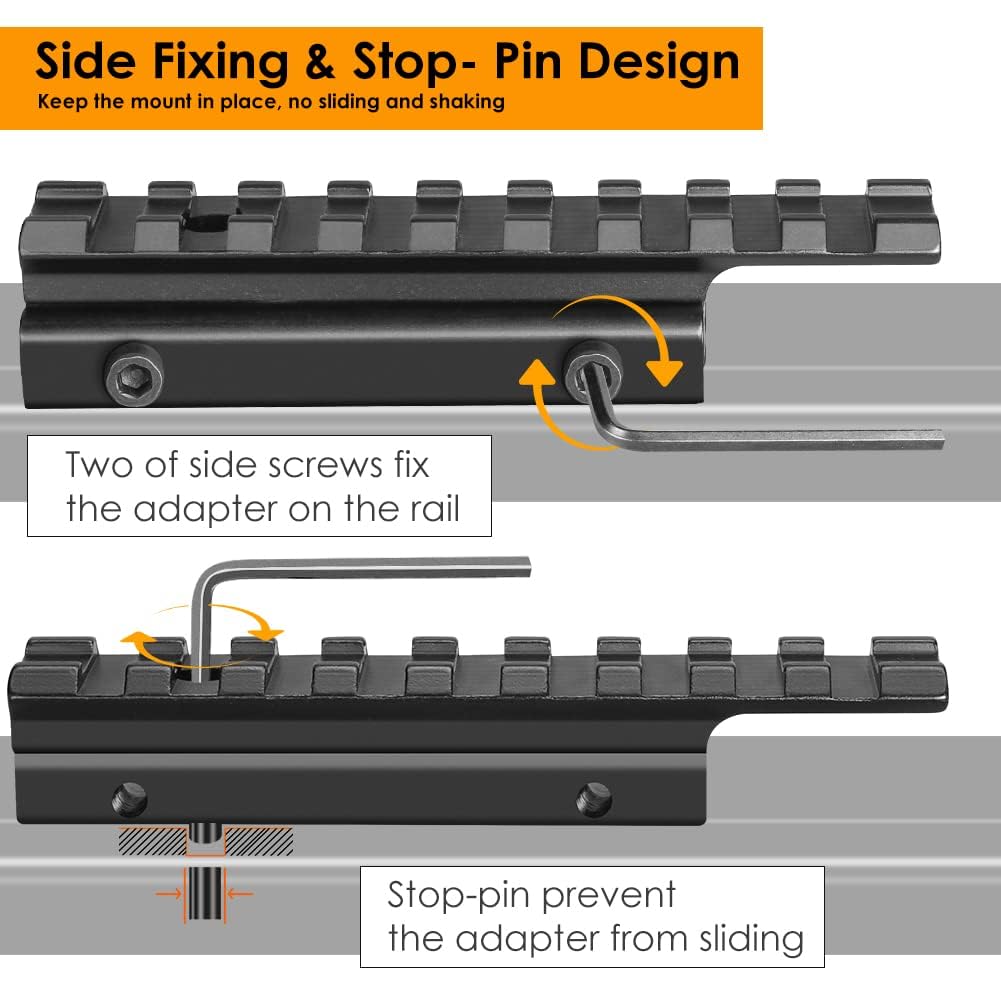 Side Fixing & Stop- Pin Design
Keep the mount in place, no sliding and shaking

Two of side screws fix the adapter on the rail

Stop-pin prevent the adapter from sliding