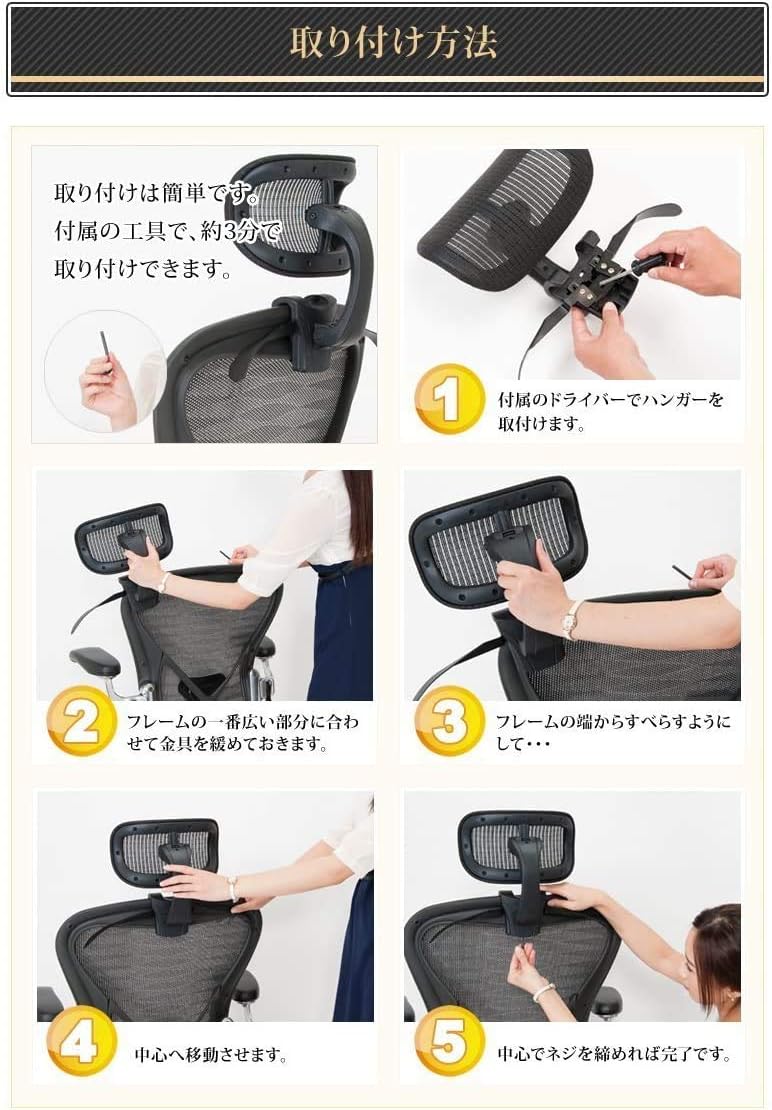 取り付け方法

取り付けは簡単です。
付属の工具で、約3分で
取り付けできます。

1
付属のドライバーでハンガーを取付けます。

2
フレームの一番広い部分に合わせて金具を緩めておきます。

3
フレームの端からすべらすようにして・・・

4
中心へ移動させます。

5
中心でネジを締めれば完了です。