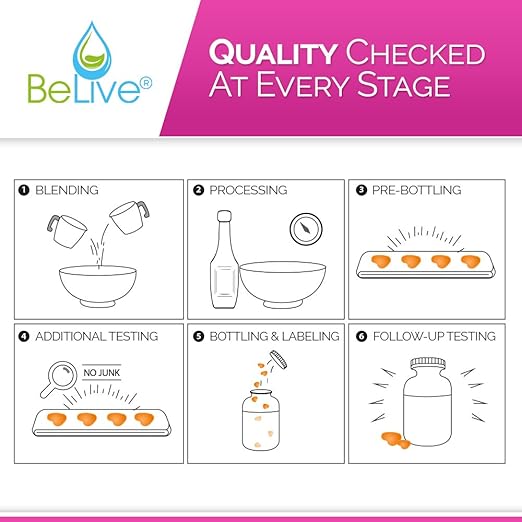 BeLive®

QUALITY CHECKED AT EVERY STAGE

1 BLENDING

2 PROCESSING

3 PRE-BOTTLING

4 ADDITIONAL TESTING

NO JUNK

5 BOTTLING & LABELING

6 FOLLOW-UP TESTING