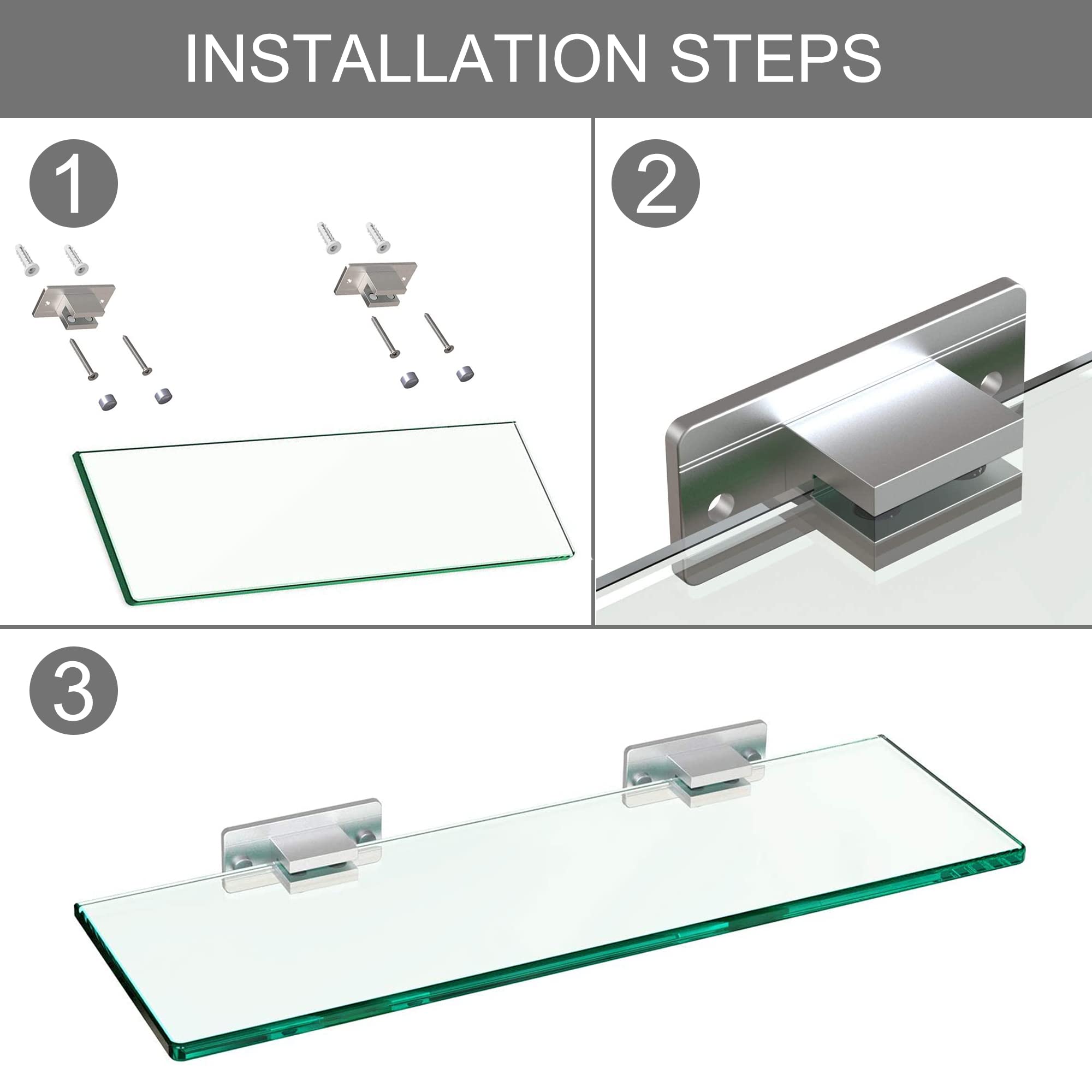 INSTALLATION STEPS

1

2

3