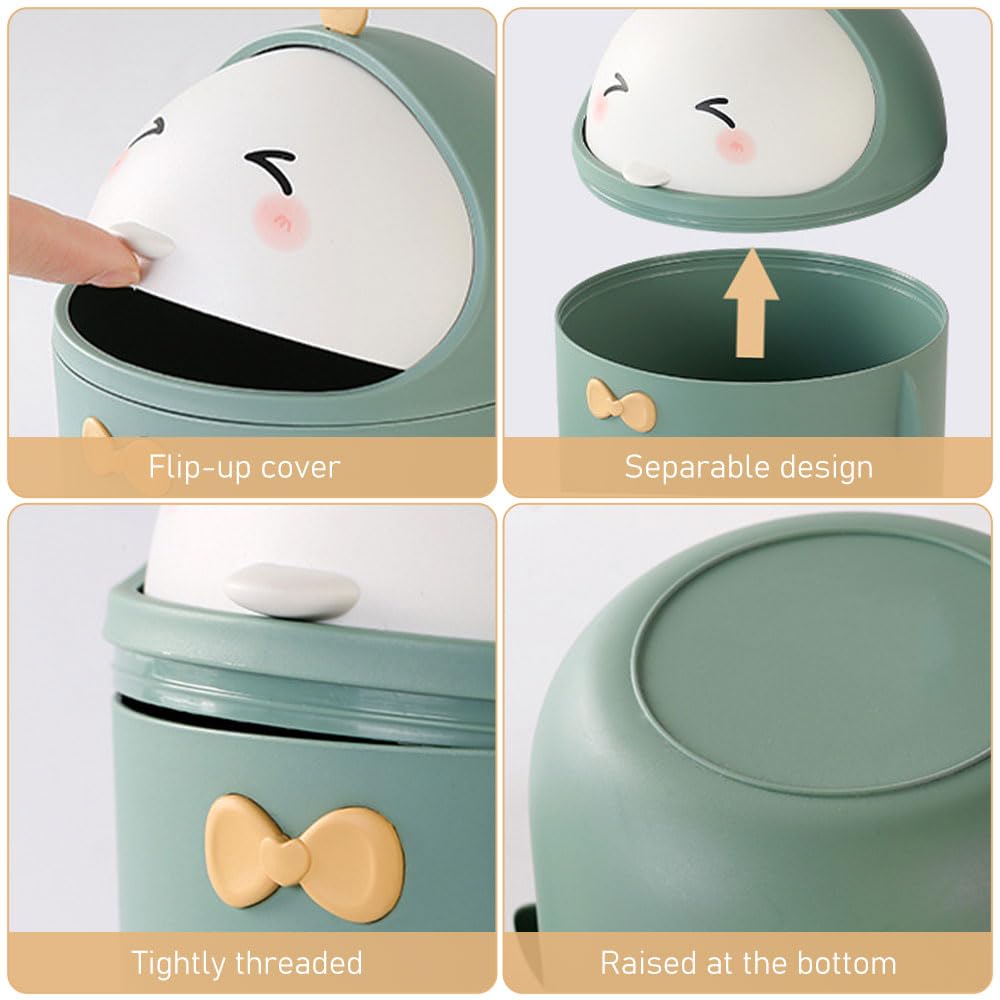 Flip-up cover

Separable design

Tightly threaded

Raised at the bottom