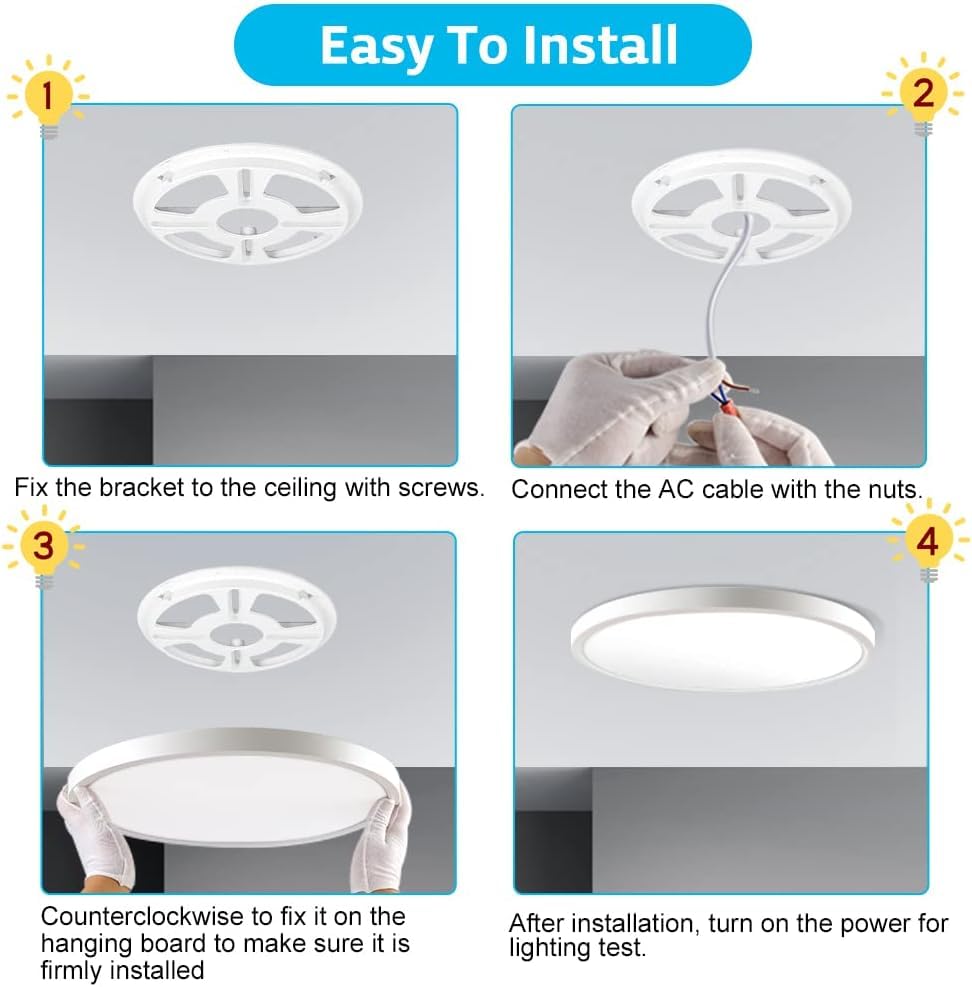 Easy To Install

1

Fix the bracket to the ceiling with screws.

2

Connect the AC cable with the nuts.

3

Counterclockwise to fix it on the hanging board to make sure it is firmly installed

4

After installation, turn on the power for lighting test.