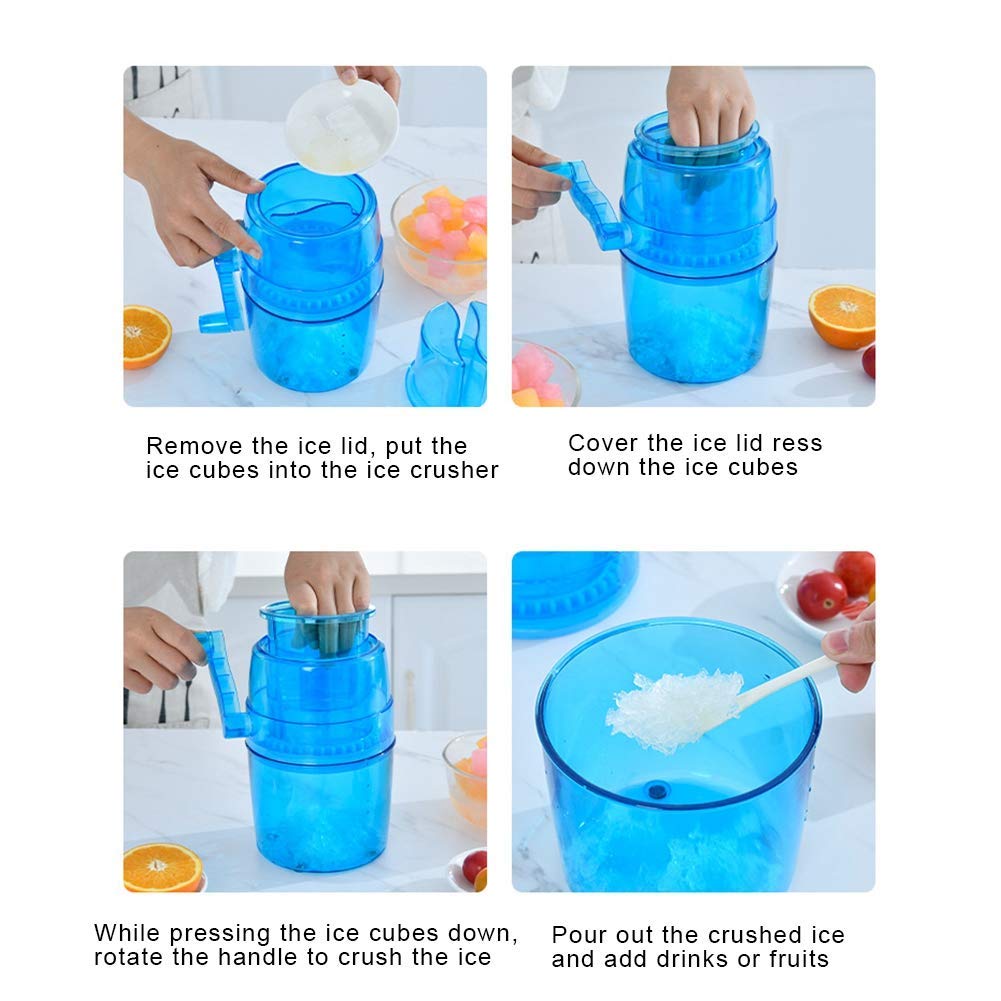 Remove the ice lid, put the ice cubes into the ice crusher

Cover the ice lid ress down the ice cubes

While pressing the ice cubes down, rotate the handle to crush the ice

Pour out the crushed ice and add drinks or fruits