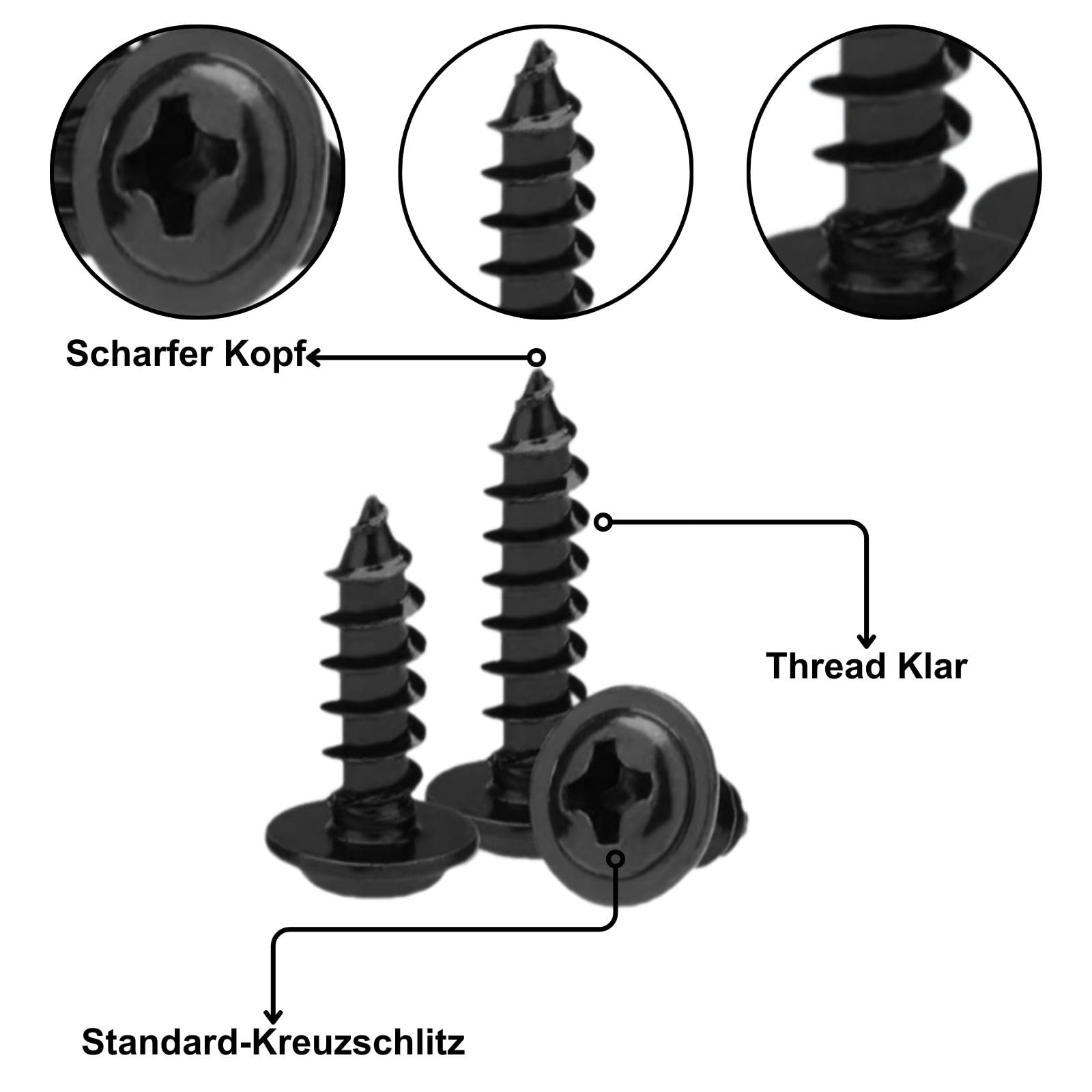 Scharfer Kopf

Thread Klar

Standard-Kreuzschlitz