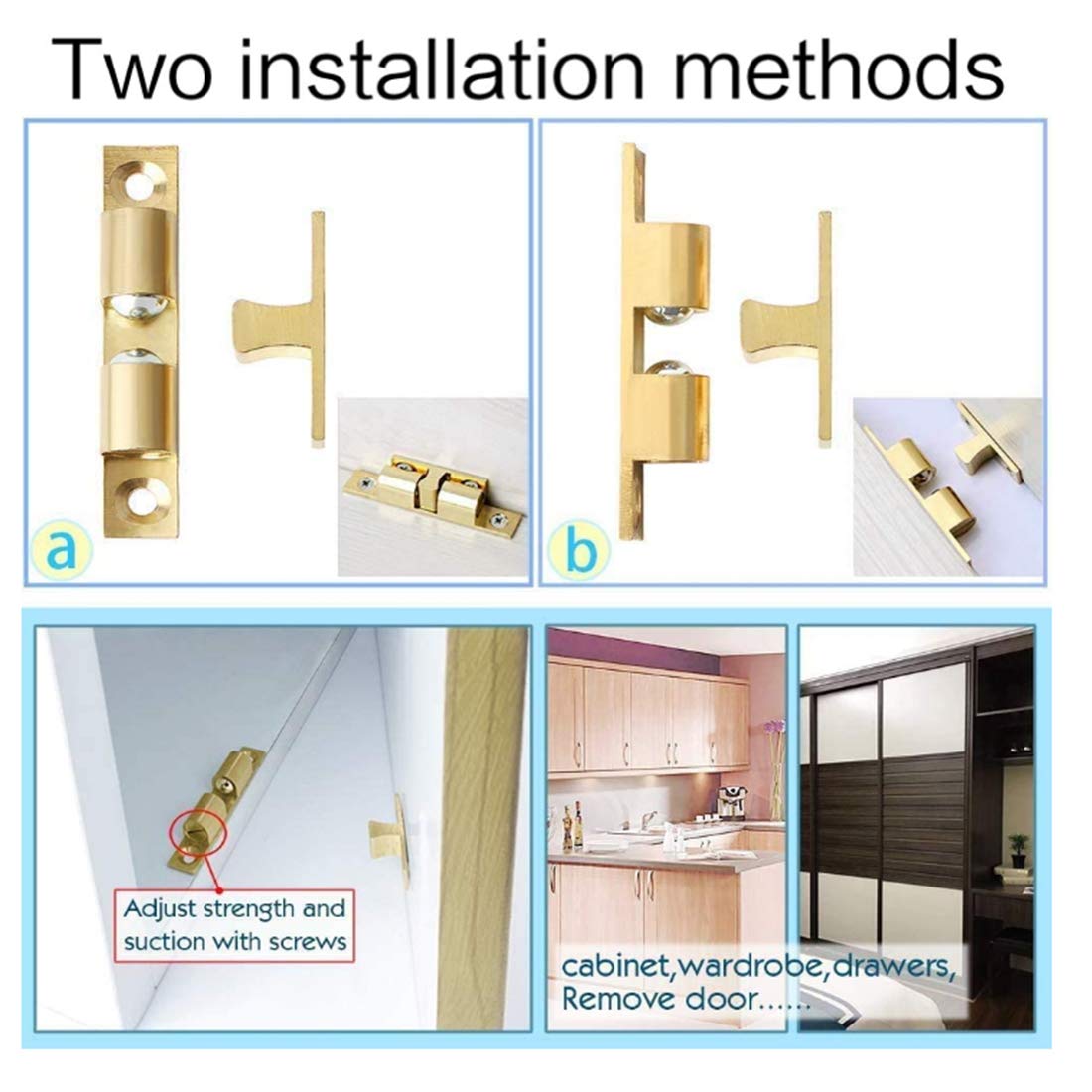 Two installation methods

a

b

Adjust strength and suction with screws

cabinet,wardrobe,drawers, Remove door......