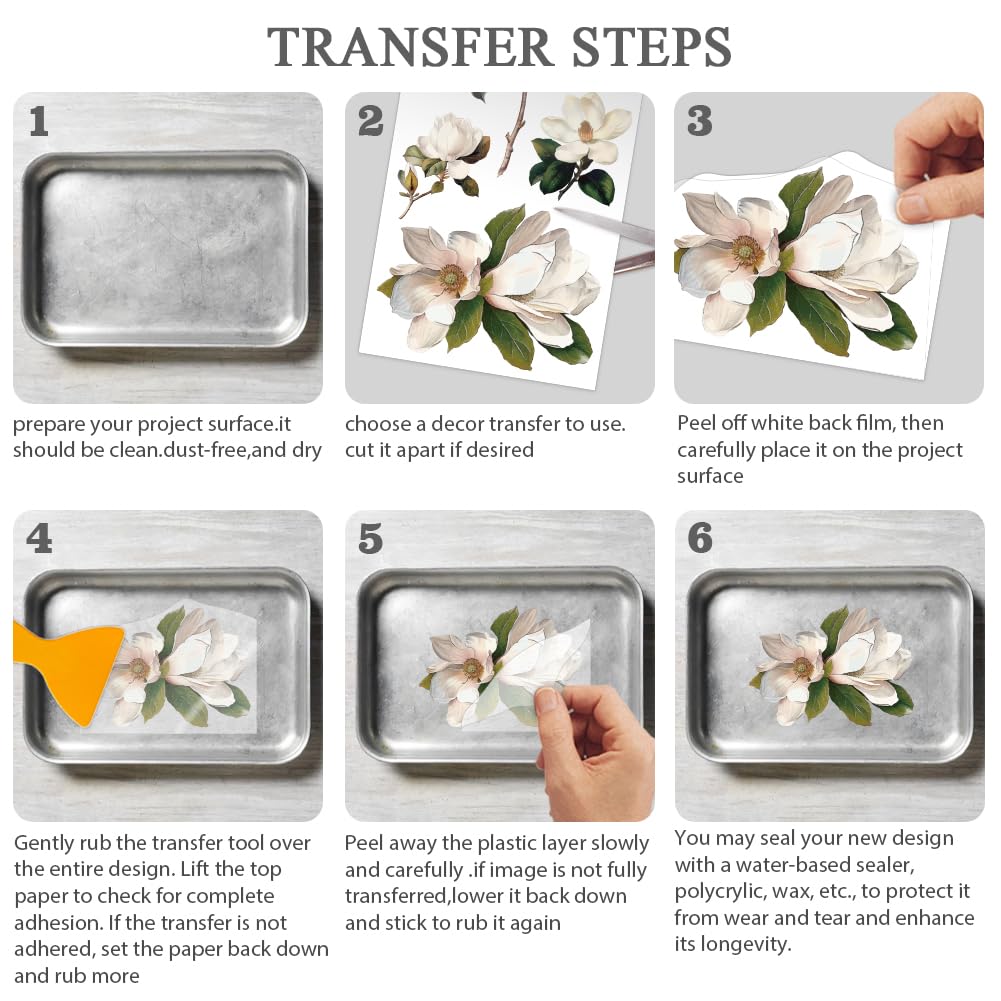 TRANSFER STEPS

1

prepare your project surface.it should be clean.dust-free,and dry

2

choose a decor transfer to use. cut it apart if desired

3

Peel off white back film, then carefully place it on the project surface

4

Gently rub the transfer tool over the entire design. Lift the top paper to check for complete adhesion. If the transfer is not adhered, set the paper back down and rub more

5

Peel away the plastic layer slowly and carefully .if image is not fully transferred,lower it back down and stick to rub it again

6

You may seal your new design with a water-based sealer, polycrylic, wax, etc., to protect it from wear and tear and enhance its longevity.