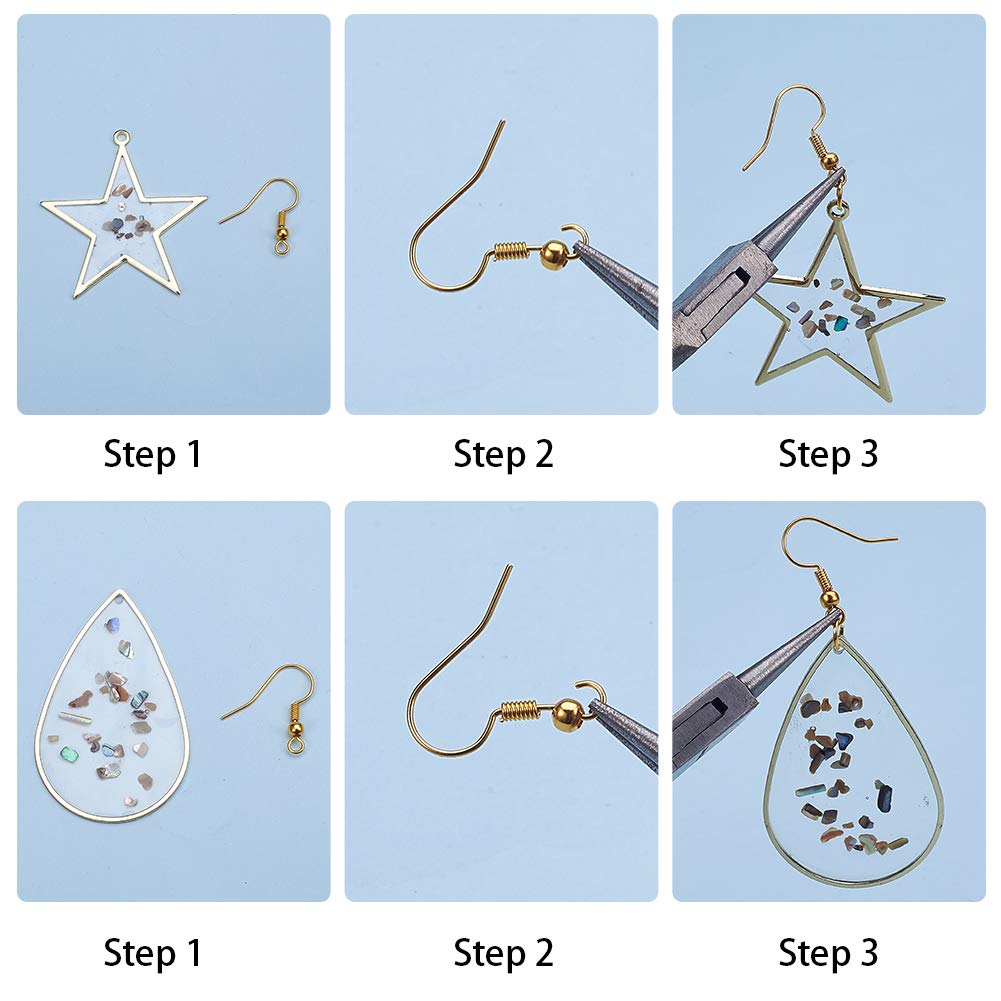 Step 1

Step 2

Step 3

Step 1

Step 2

Step 3