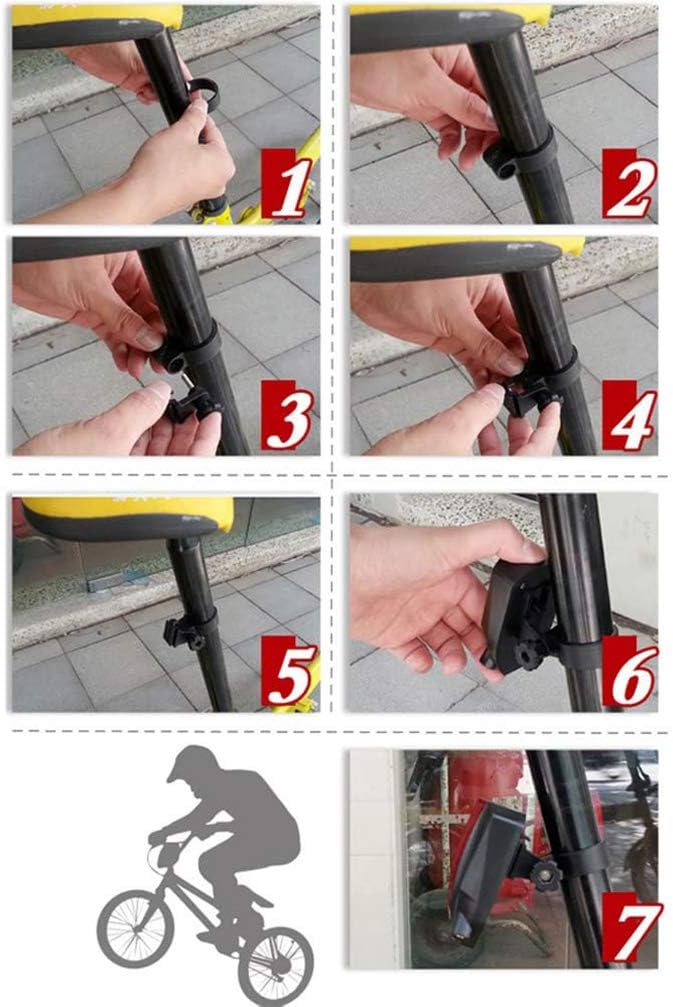 1
2
3
4
5
6
7