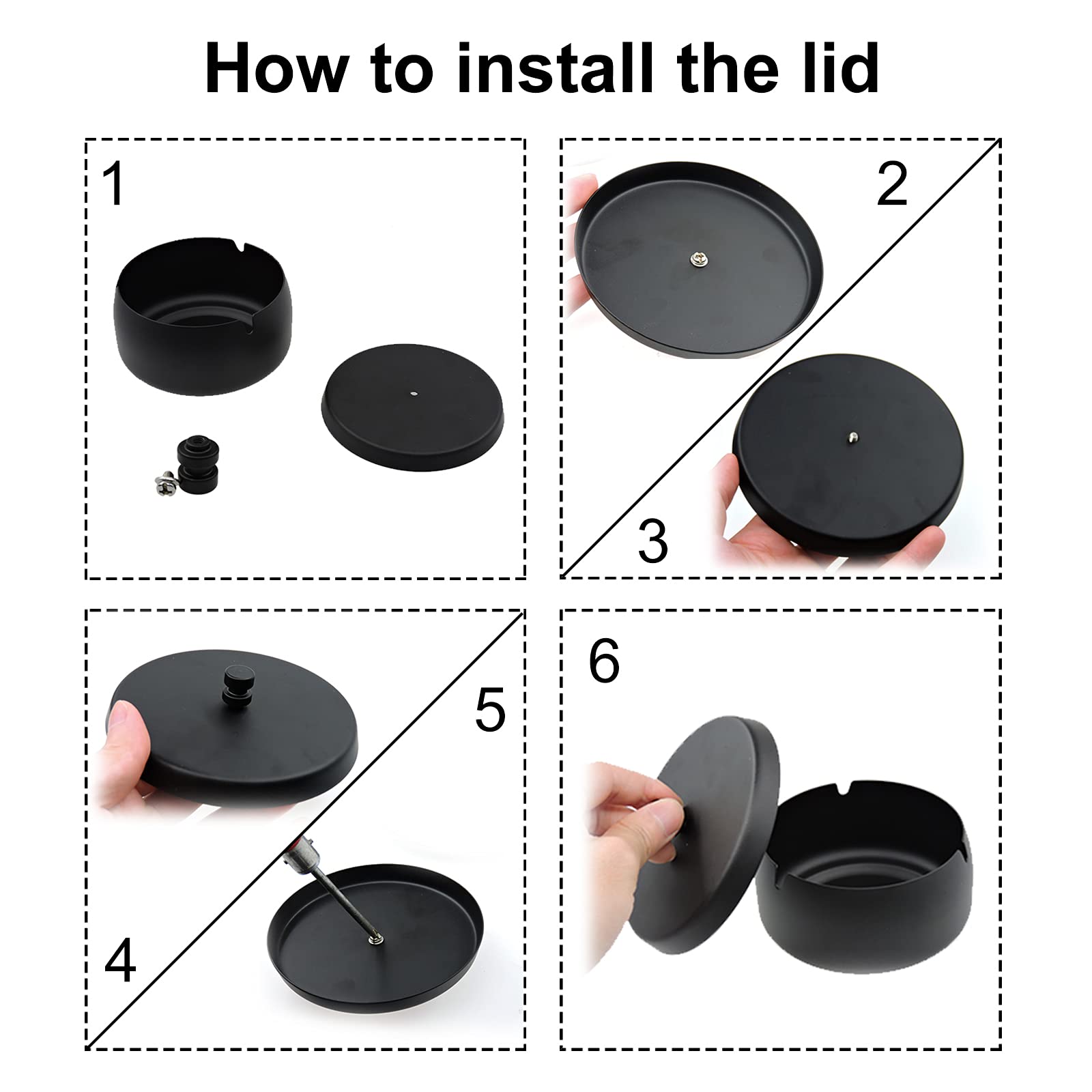 How to install the lid

1

2

3

4

5

6