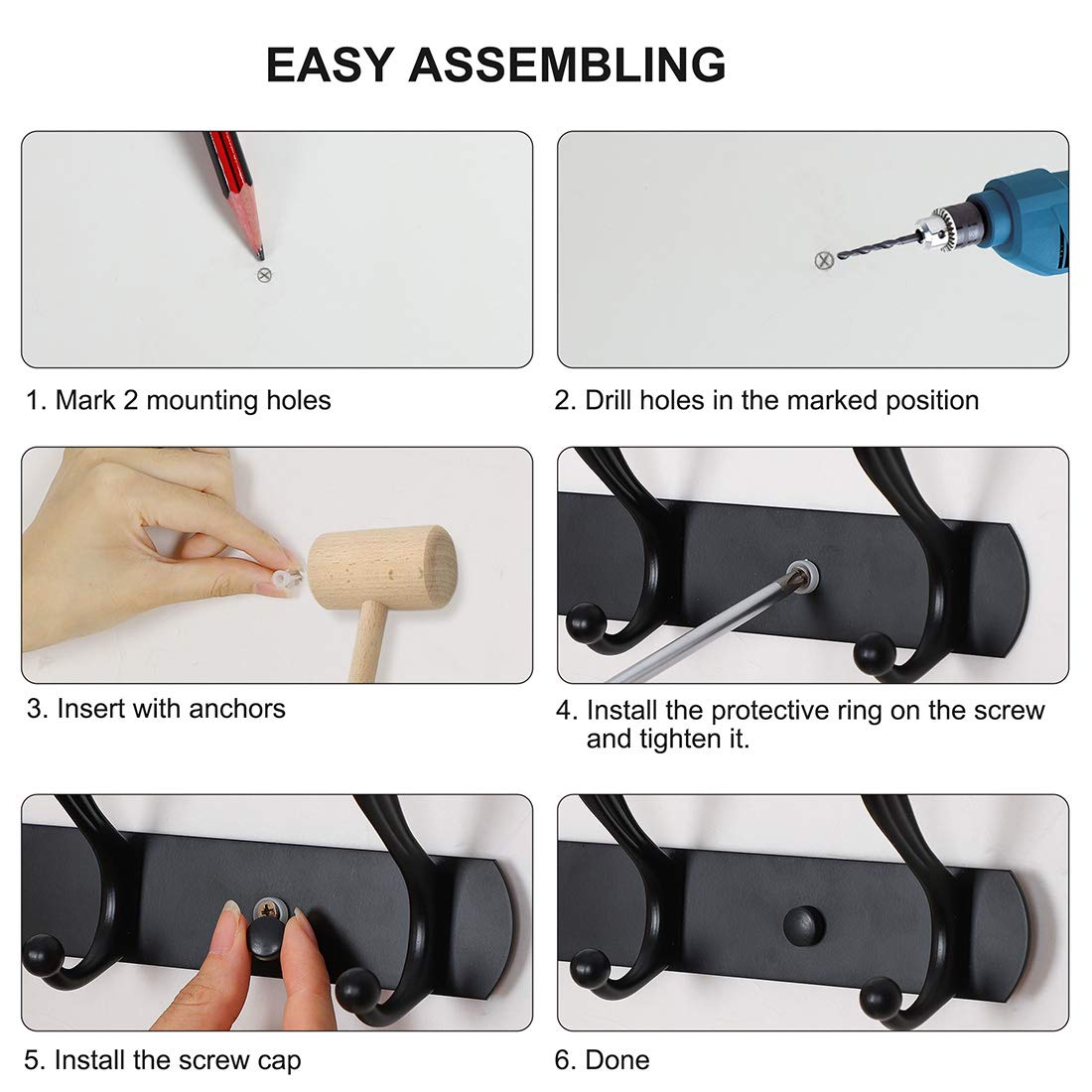 EASY ASSEMBLING

1. Mark 2 mounting holes

2. Drill holes in the marked position

3. Insert with anchors

4. Install the protective ring on the screw and tighten it.

5. Install the screw cap

6. Done