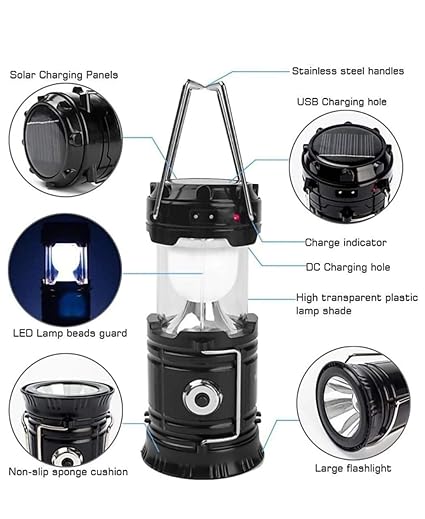 Solar Charging Panels

Stainless steel handles

USB Charging hole

Charge indicator

DC Charging hole

High transparent plastic lamp shade

LED Lamp beads guard

Non-slip sponge cushion

Large flashlight