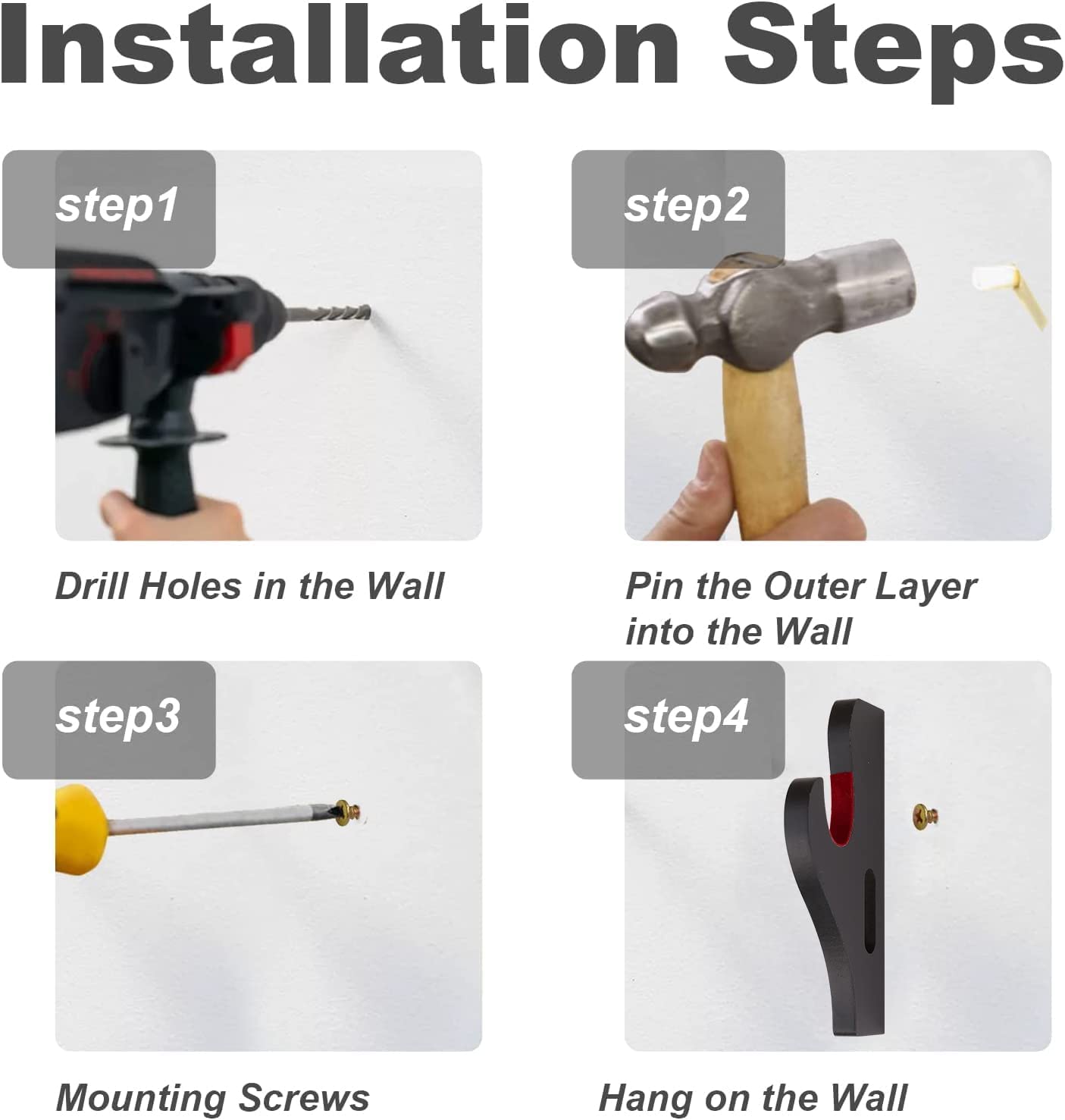 Installation Steps

step1

Drill Holes in the Wall

step2

Pin the Outer Layer into the Wall

step3

Mounting Screws

step4

Hang on the Wall