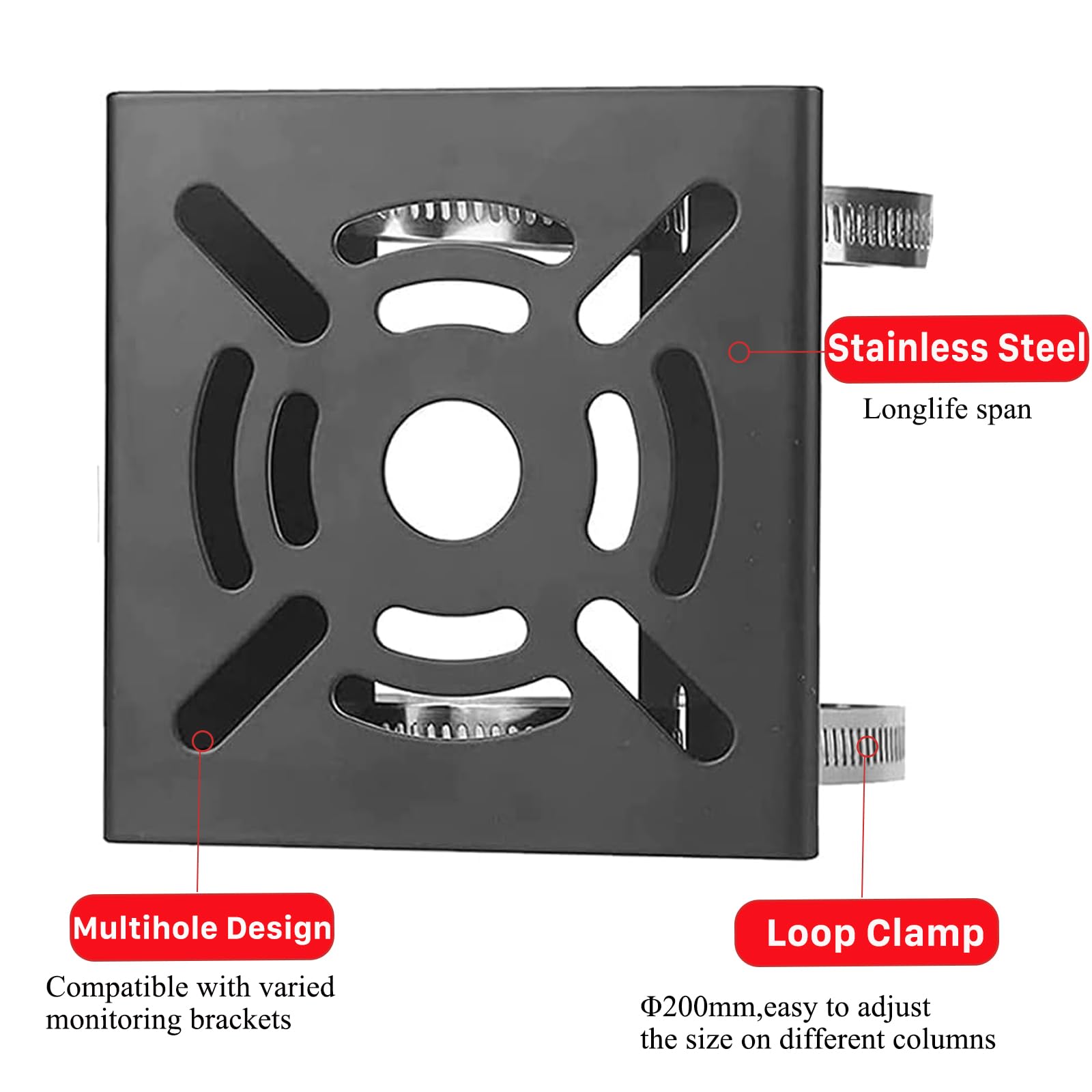 Stainless Steel

Longlife span

Multihole Design

Compatible with varied monitoring brackets

Loop Clamp

Φ200mm,easy to adjust the size on different columns