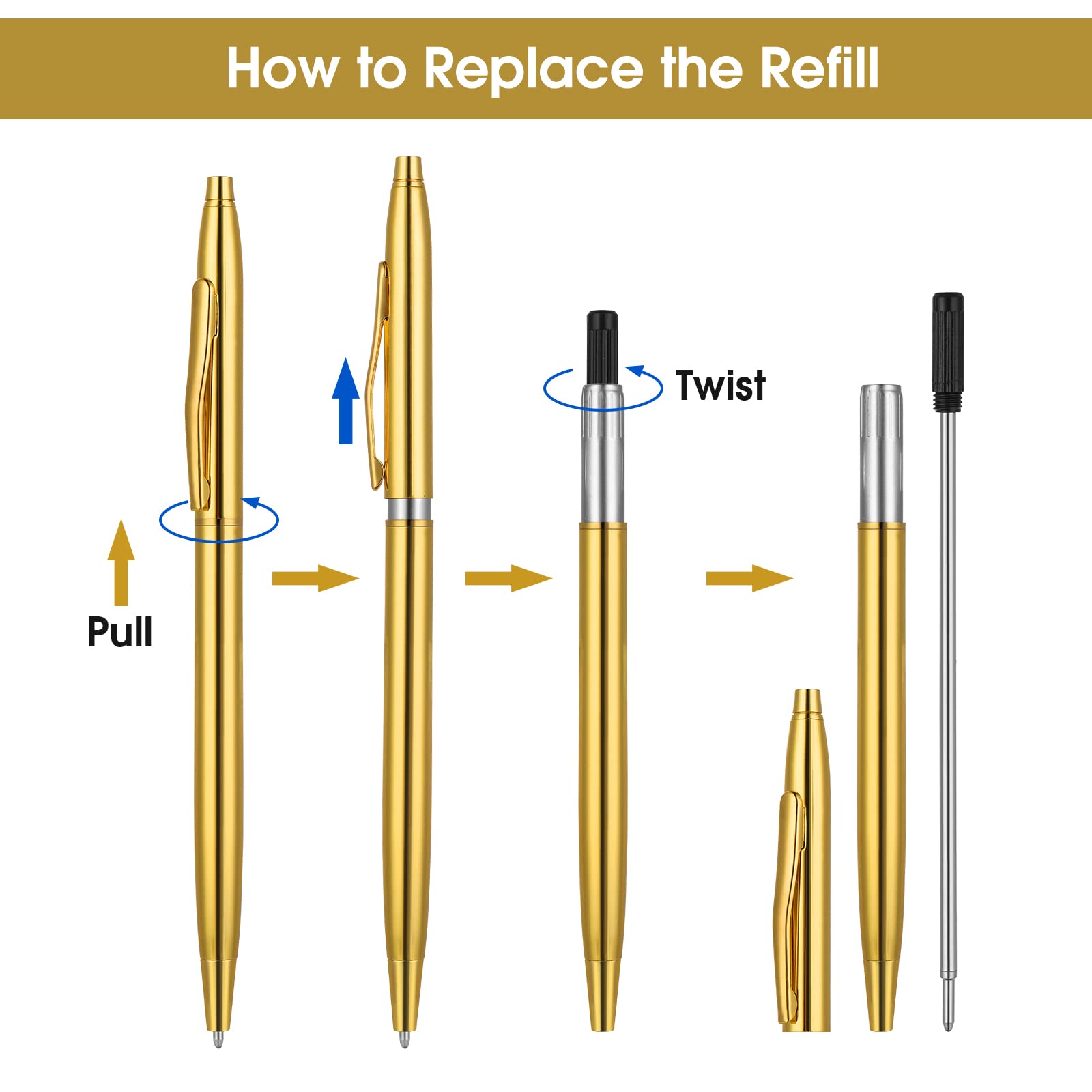 How to Replace the Refill

Pull

Twist