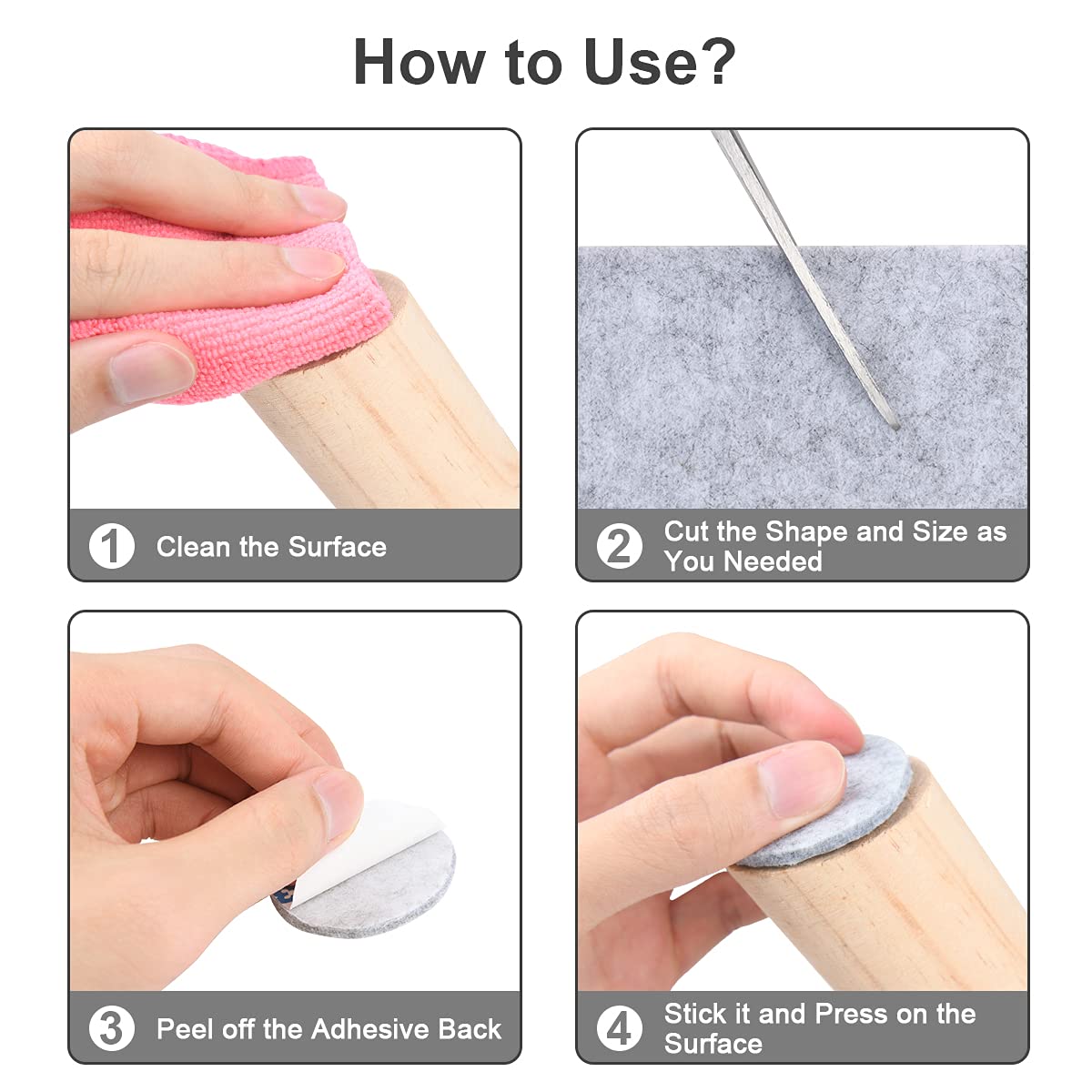 How to Use?

1 Clean the Surface

2 Cut the Shape and Size as You Needed

3 Peel off the Adhesive Back

4 Stick it and Press on the Surface