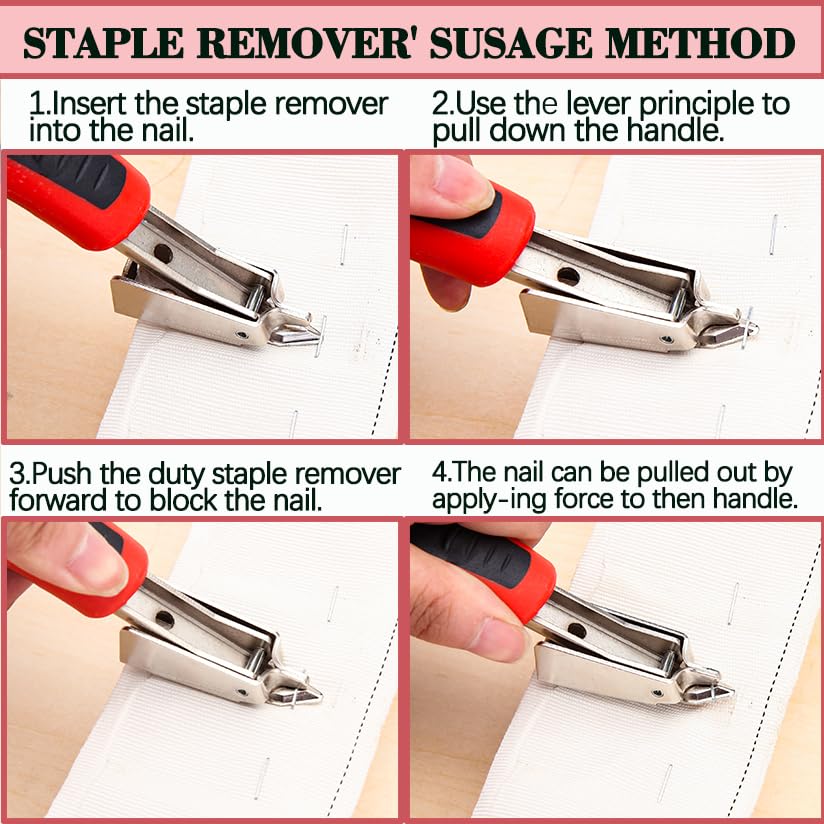 STAPLE REMOVER' SUSAGE METHOD

1.Insert the staple remover into the nail.

2.Use the lever principle to pull down the handle.

3.Push the duty staple remover forward to block the nail.

4.The nail can be pulled out by apply-ing force to then handle.