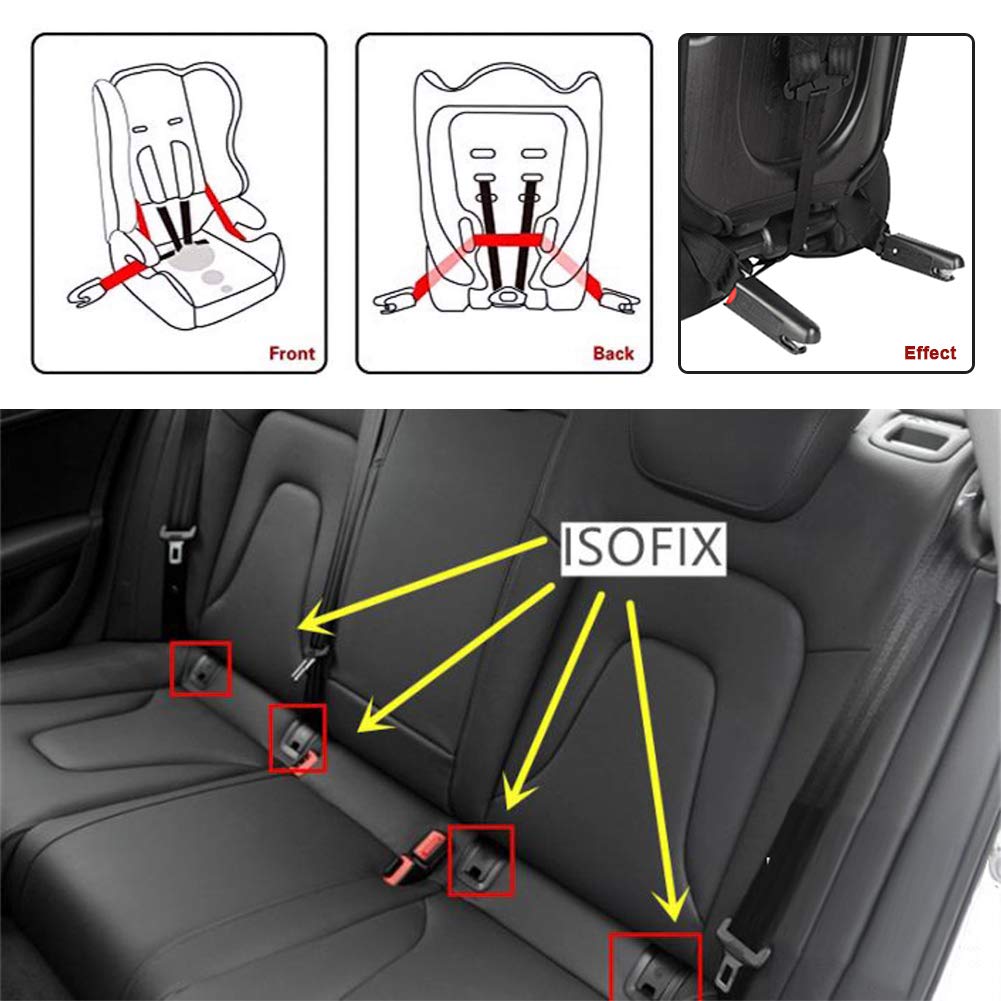 Front

Back

Effect

ISOFIX