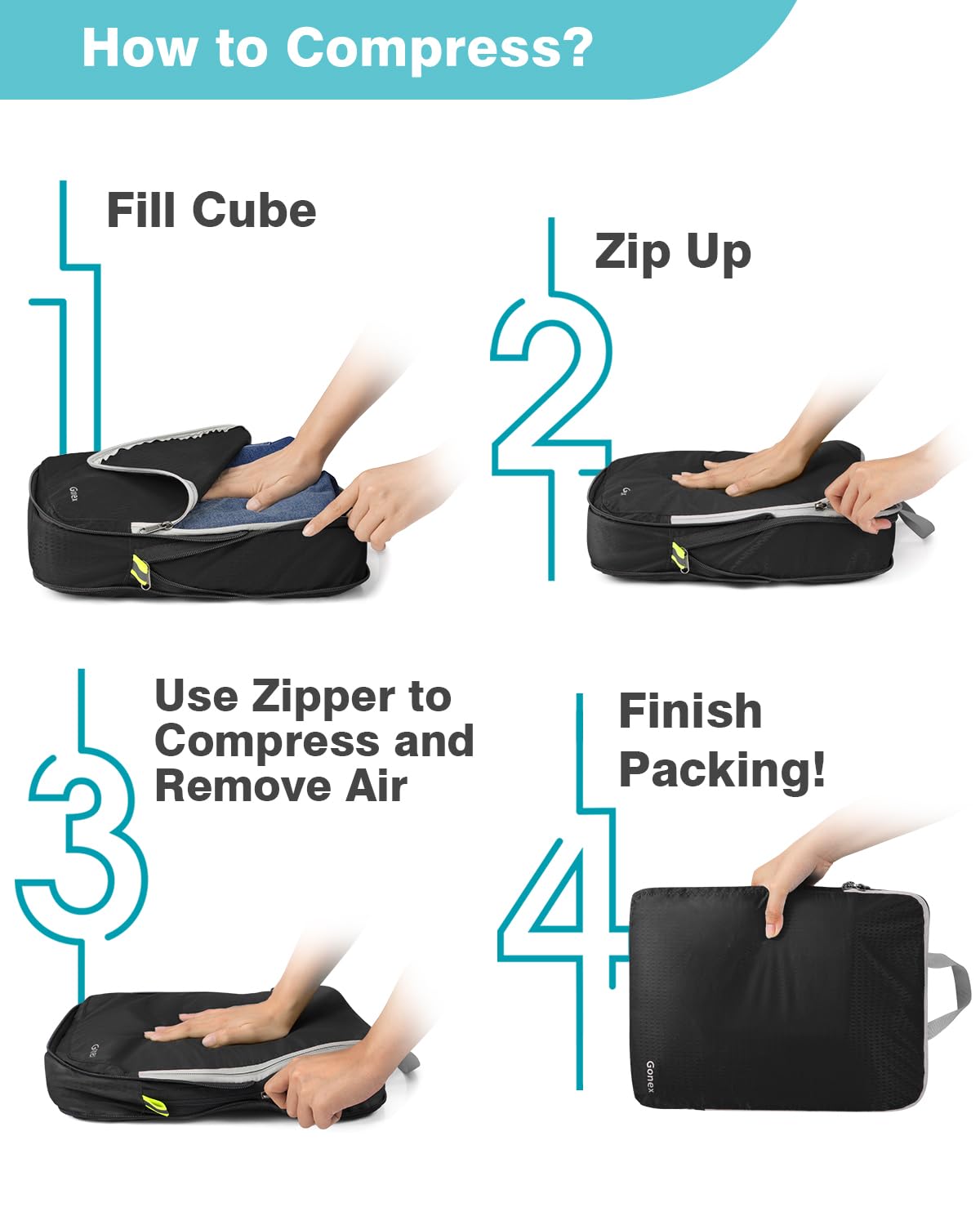 How to Compress?

1

Fill Cube

Gonex

2

Zip Up

3

Use Zipper to Compress and Remove Air

4

Finish Packing!

Gonex