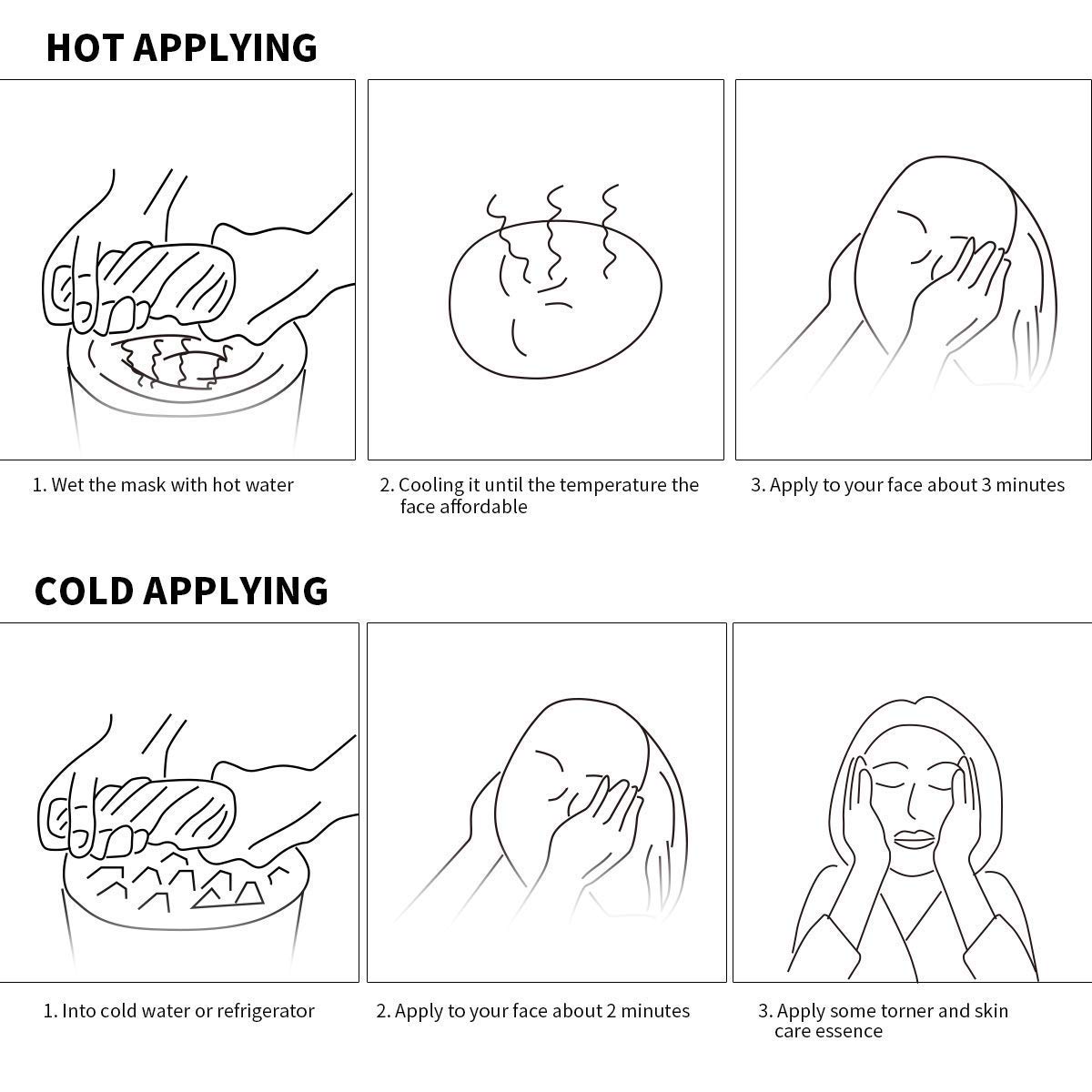 HOT APPLYING

1. Wet the mask with hot water

2. Cooling it until the temperature the face affordable

3. Apply to your face about 3 minutes

COLD APPLYING

1. Into cold water or refrigerator

2. Apply to your face about 2 minutes

3. Apply some torner and skin care essence