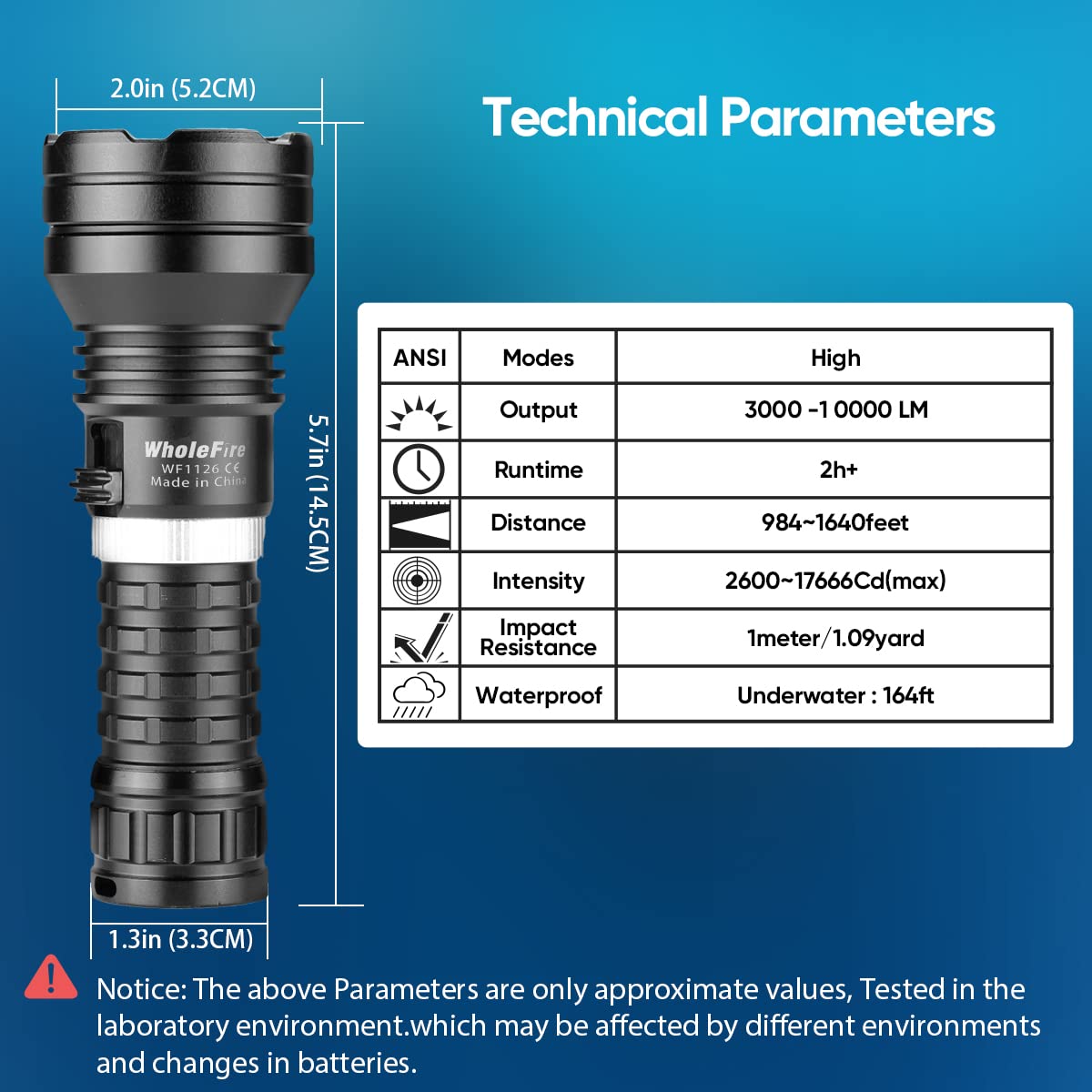 2.0in (5.2CM)

Technical Parameters

WholeFire
WF1126 CE
Made in China

5.7in (14.5CM)

| ANSI | Modes | High |
|---|---|---|
| | Output | 3000 -1 0000 LM |
| | Runtime | 2h+ |
| | Distance | 984~1640feet |
| | Intensity | 2600~17666Cd(max) |
| | Impact Resistance | 1meter/1.09yard |
| | Waterproof | Underwater : 164ft |

1.3in (3.3CM)

Notice: The above Parameters are only approximate values, Tested in the laboratory environment.which may be affected by different environments and changes in batteries.