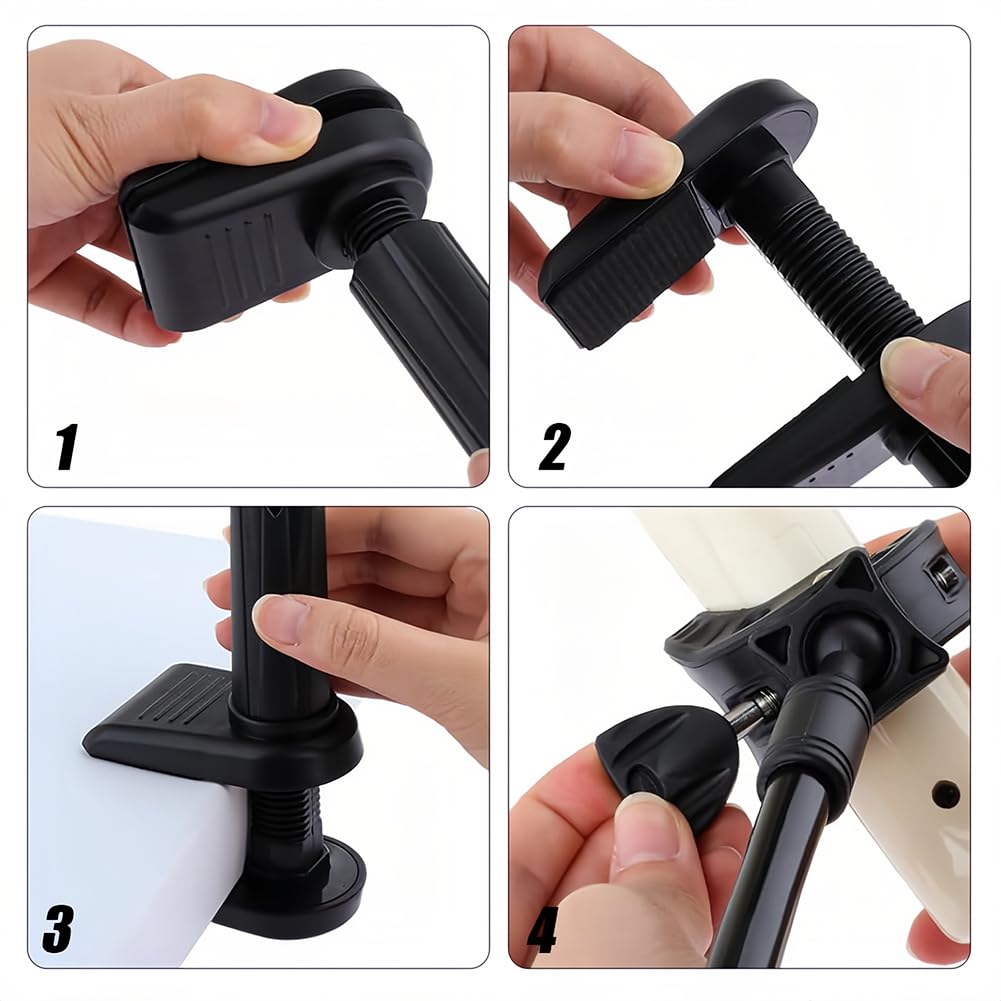 1

2

3

4