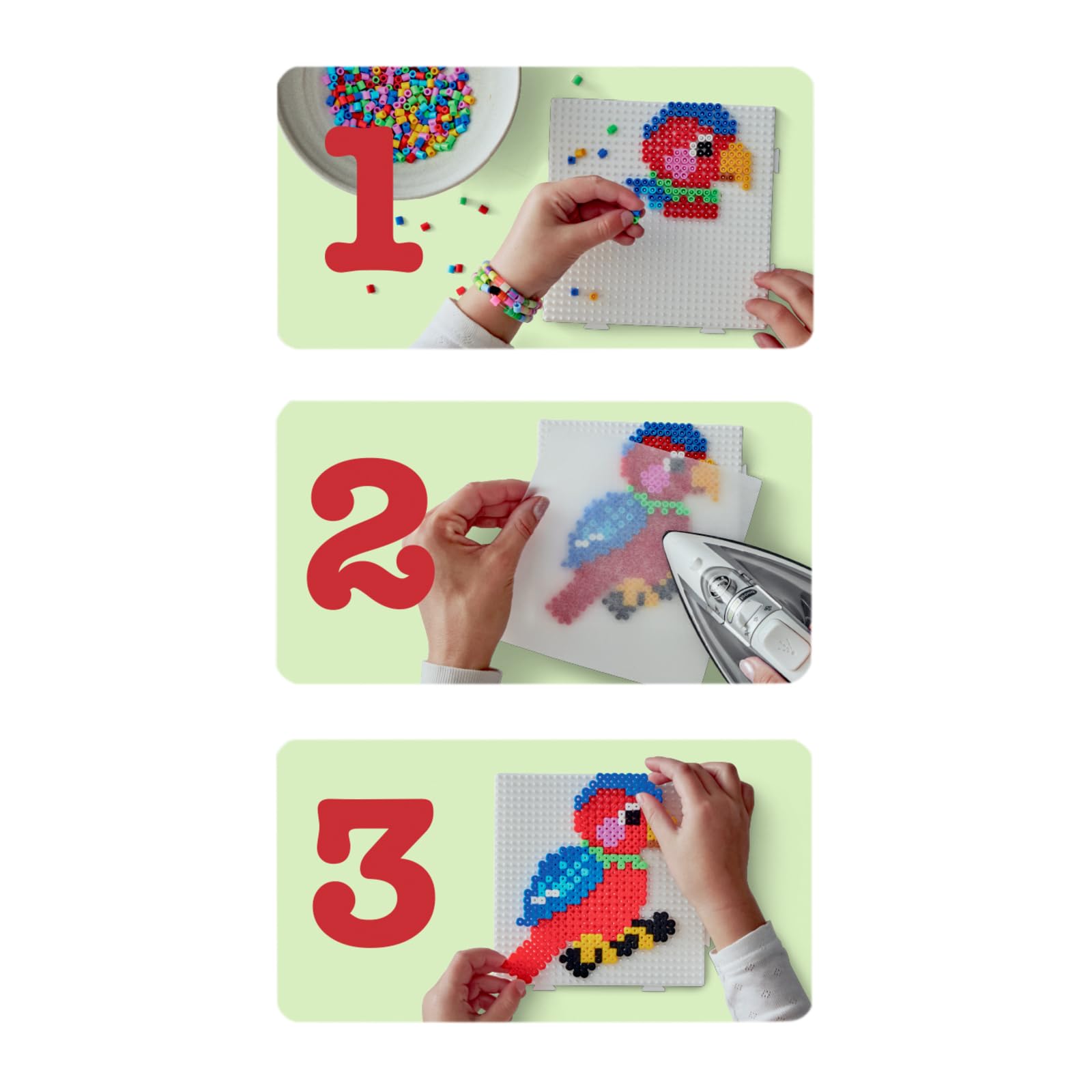 1

2

3