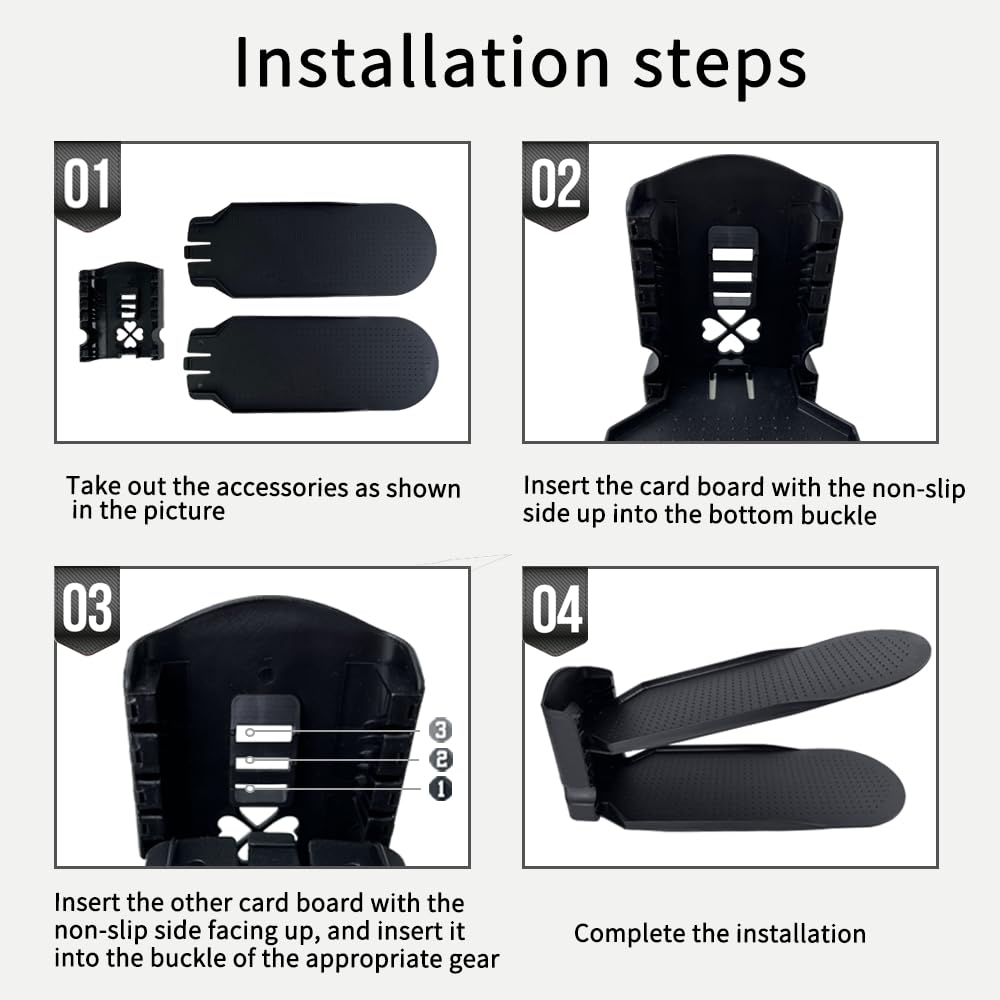 Installation steps

01

Take out the accessories as shown in the picture

02

Insert the card board with the non-slip side up into the bottom buckle

03

3
2
1

Insert the other card board with the non-slip side facing up, and insert it into the buckle of the appropriate gear

04

Complete the installation