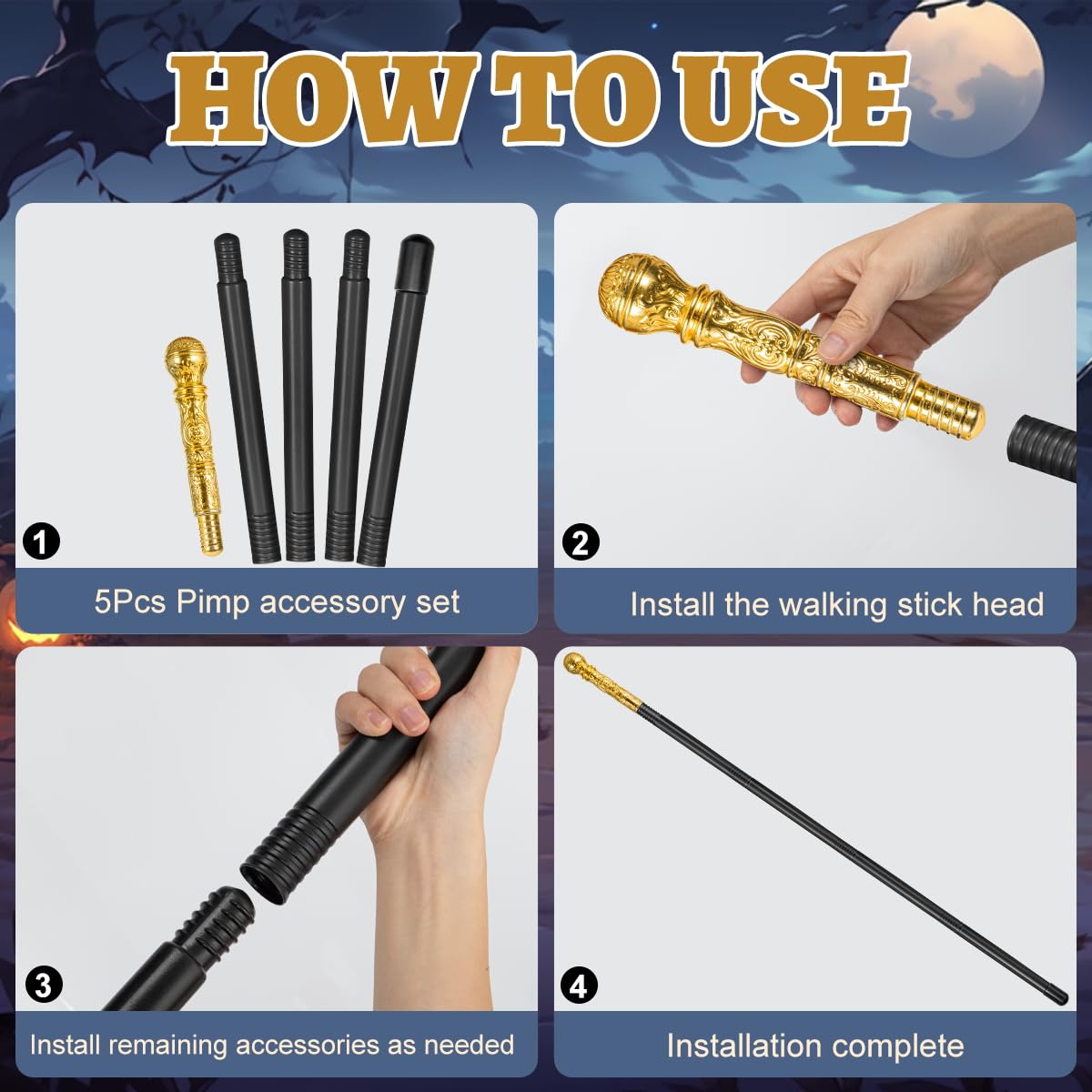 HOW TO USE

1
5Pcs Pimp accessory set

2
Install the walking stick head

3
Install remaining accessories as needed

4
Installation complete