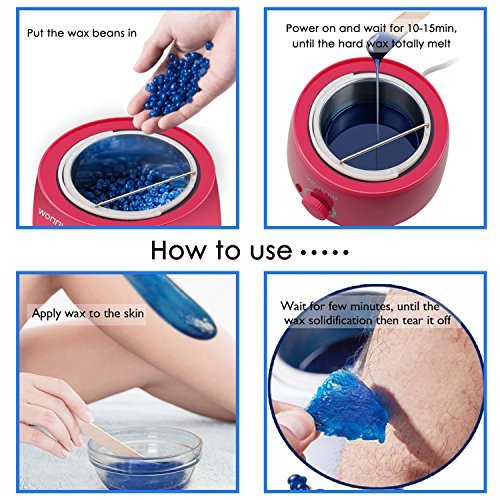 Put the wax beans in

wonnie

Power on and wait for 10-15min, until the hard wax totally melt

wonnie

How to use •••••

Apply wax to the skin

Wait for few minutes, until the wax solidification then tear it off