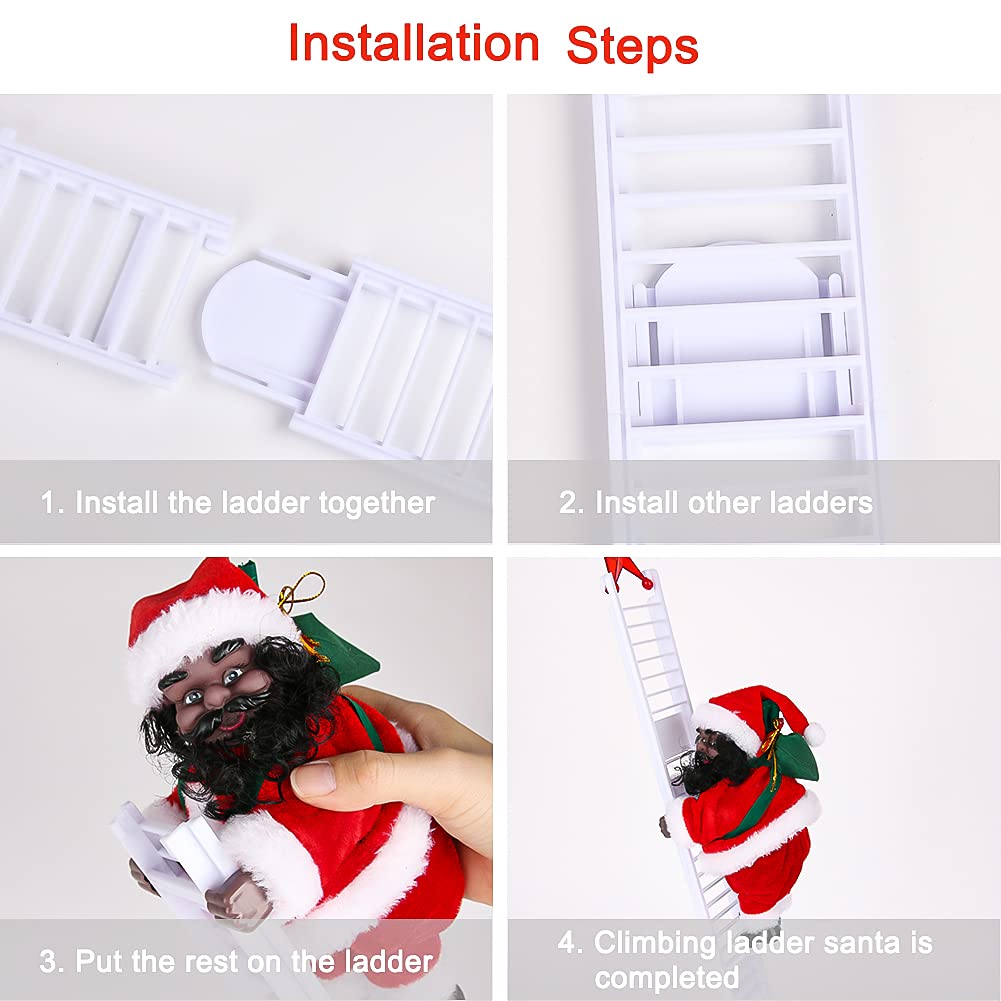 Installation Steps

1. Install the ladder together

2. Install other ladders

3. Put the rest on the ladder

4. Climbing ladder santa is completed