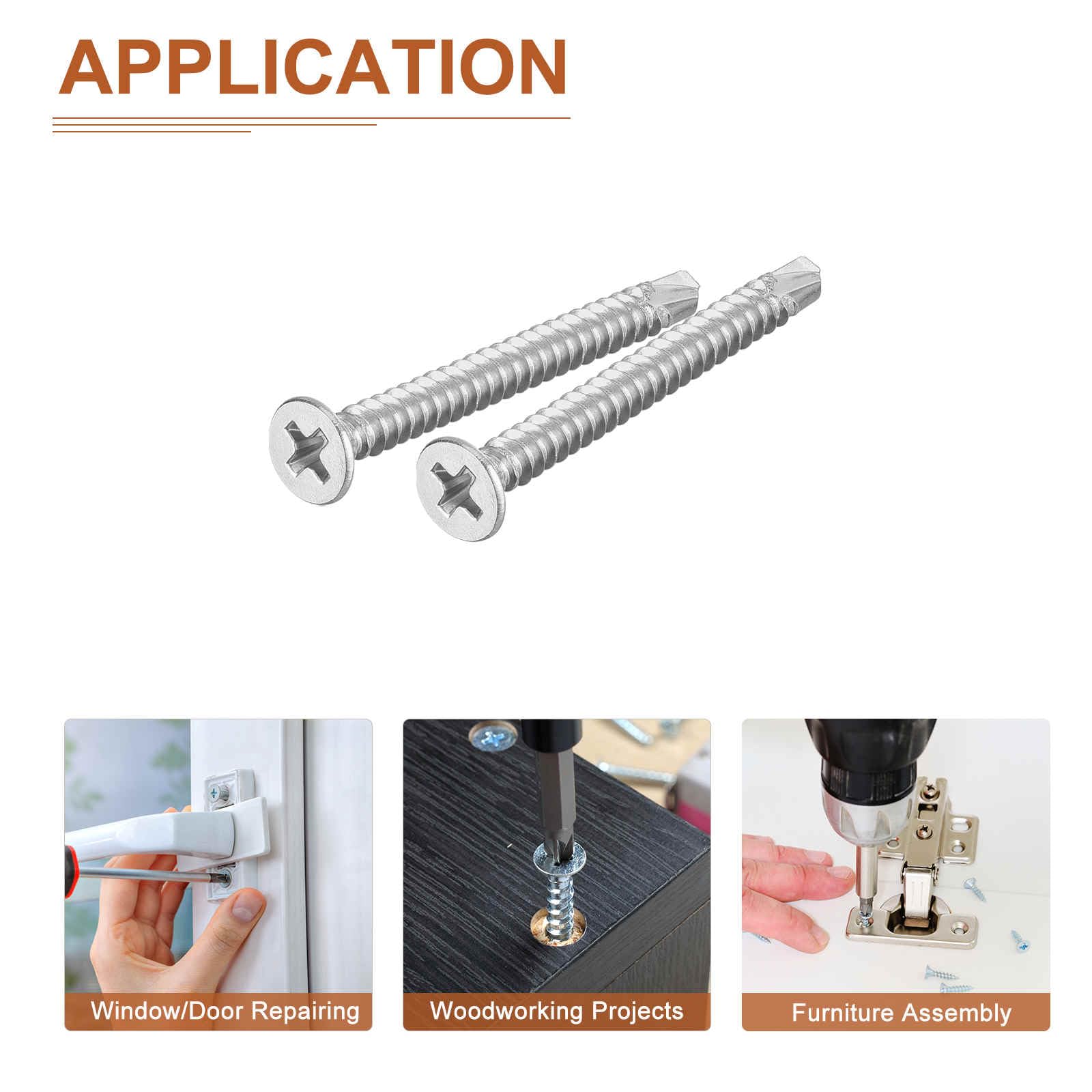 APPLICATION

Window/Door Repairing

Woodworking Projects

Furniture Assembly