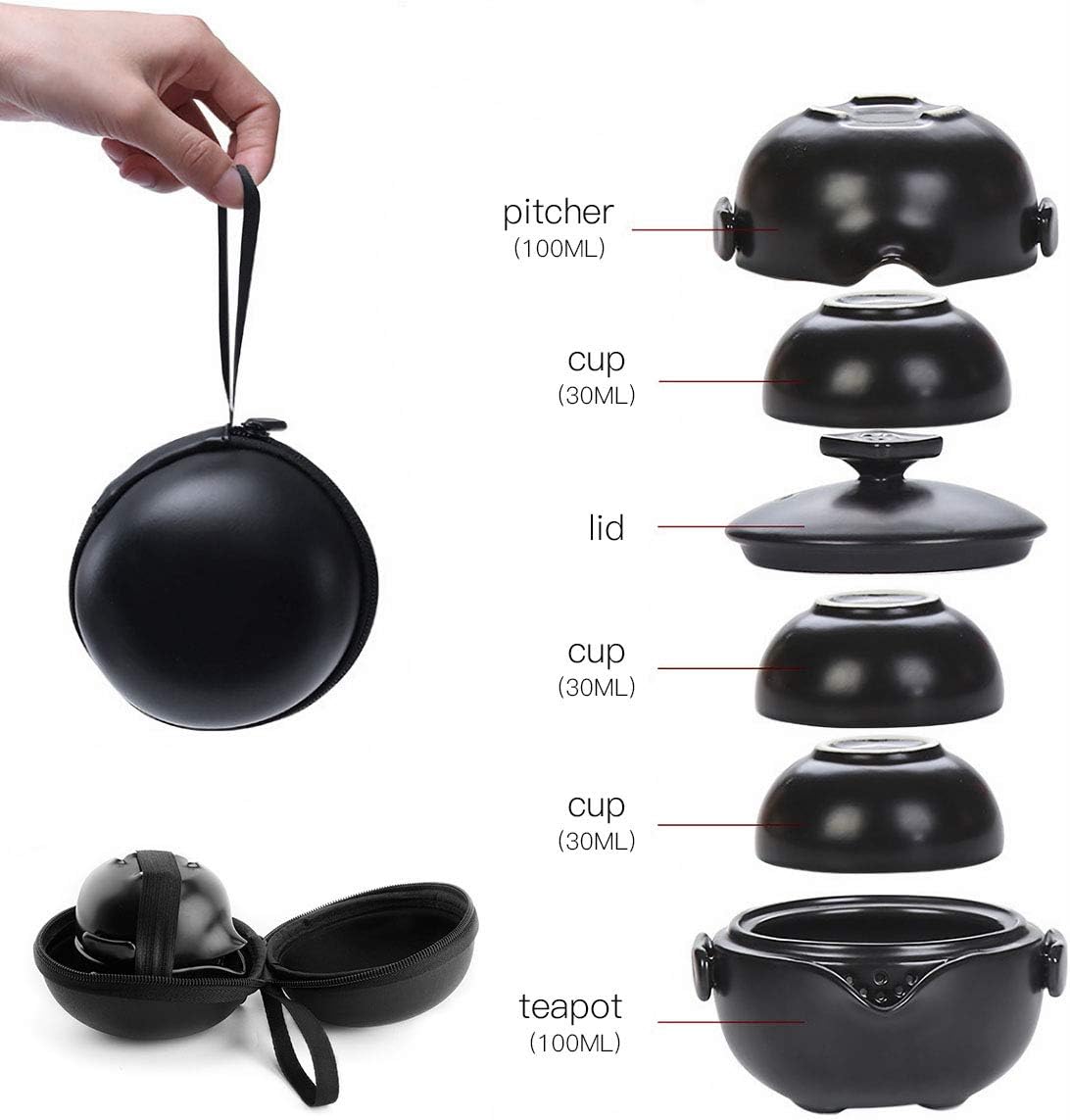 pitcher
(100ML)

cup
(30ML)

lid

cup
(30ML)

cup
(30ML)

teapot
(100ML)