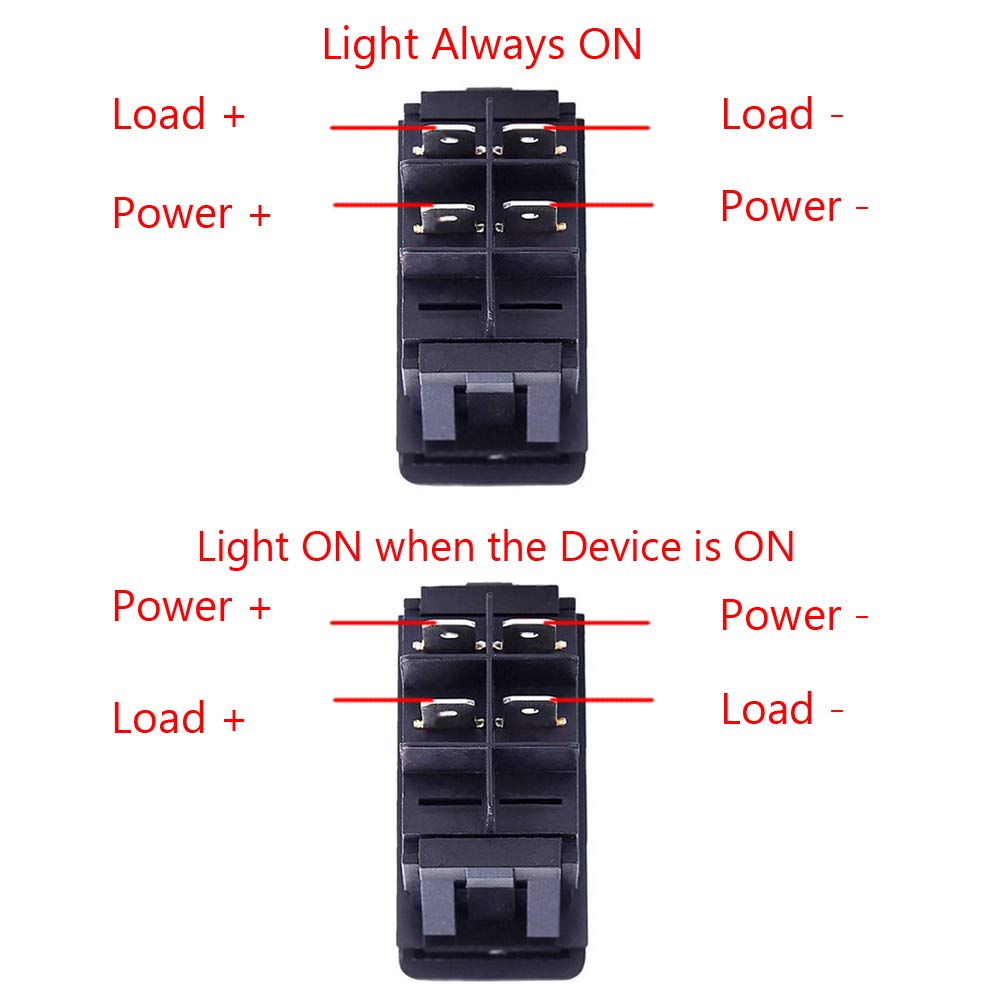 Light Always ON

Load +

Load -

Power +

Power -

Light ON when the Device is ON

Power +

Power -

Load +

Load -