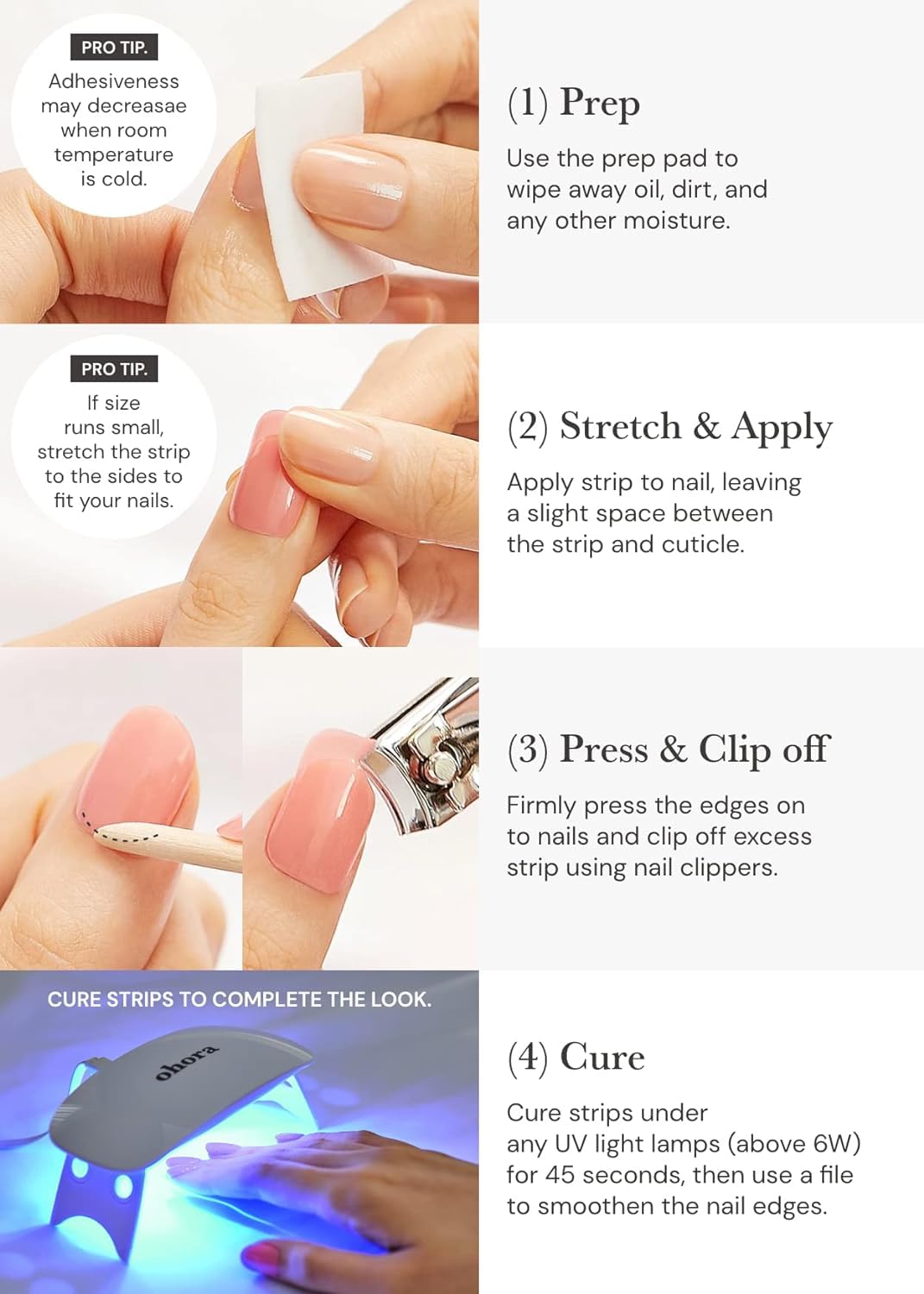 PRO TIP.
Adhesiveness may decreasae when room temperature is cold.

(1) Prep

Use the prep pad to wipe away oil, dirt, and any other moisture.

PRO TIP.
If size runs small, stretch the strip to the sides to fit your nails.

(2) Stretch & Apply

Apply strip to nail, leaving a slight space between the strip and cuticle.

(3) Press & Clip off

Firmly press the edges on to nails and clip off excess strip using nail clippers.

CURE STRIPS TO COMPLETE THE LOOK.

ohora

(4) Cure

Cure strips under any UV light lamps (above 6W) for 45 seconds, then use a file to smoothen the nail edges.