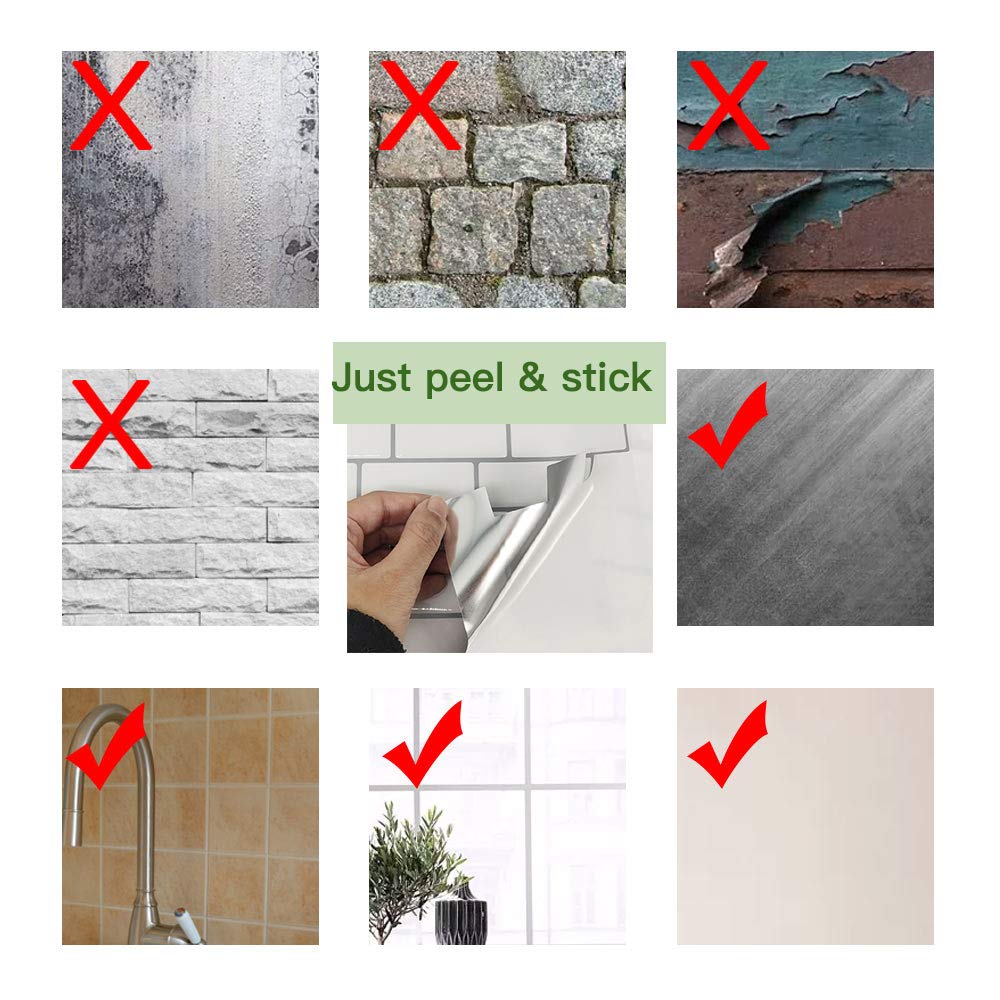 Just peel & stick