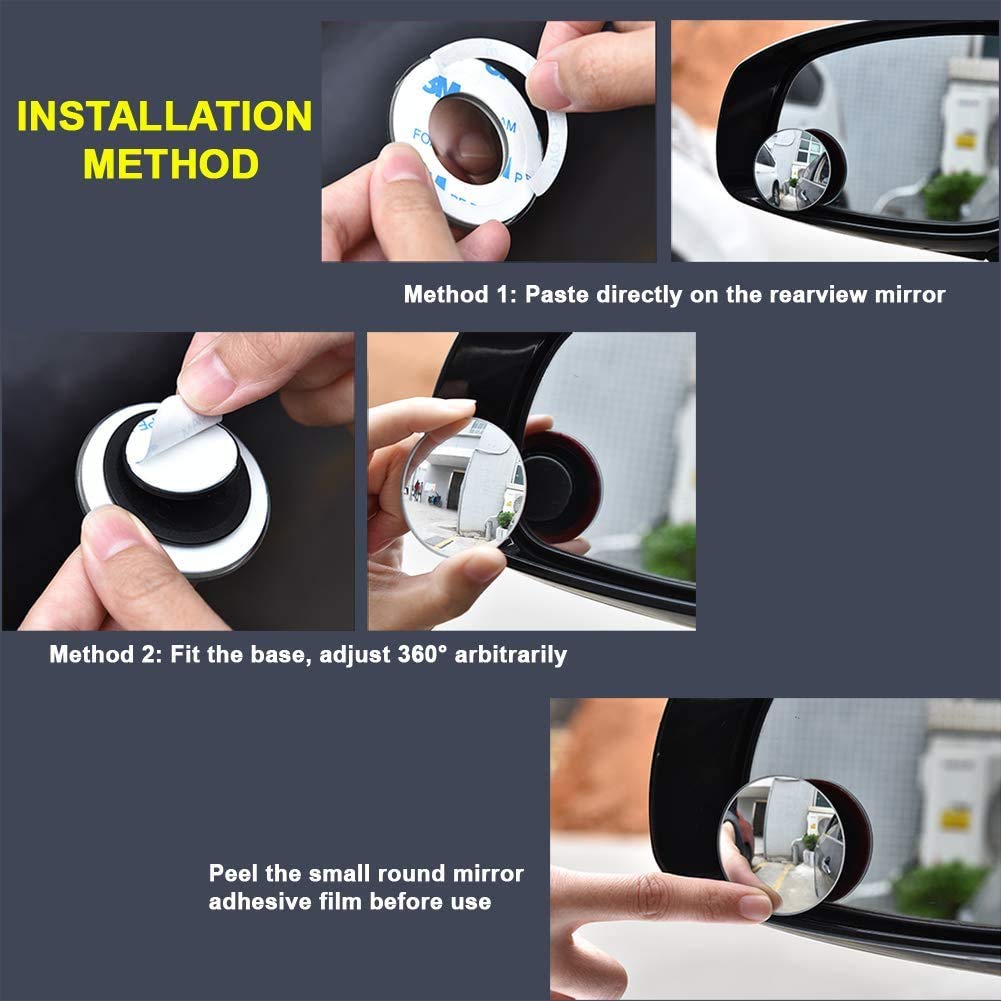 INSTALLATION METHOD

3M

Method 1: Paste directly on the rearview mirror

Method 2: Fit the base, adjust 360° arbitrarily

Peel the small round mirror adhesive film before use