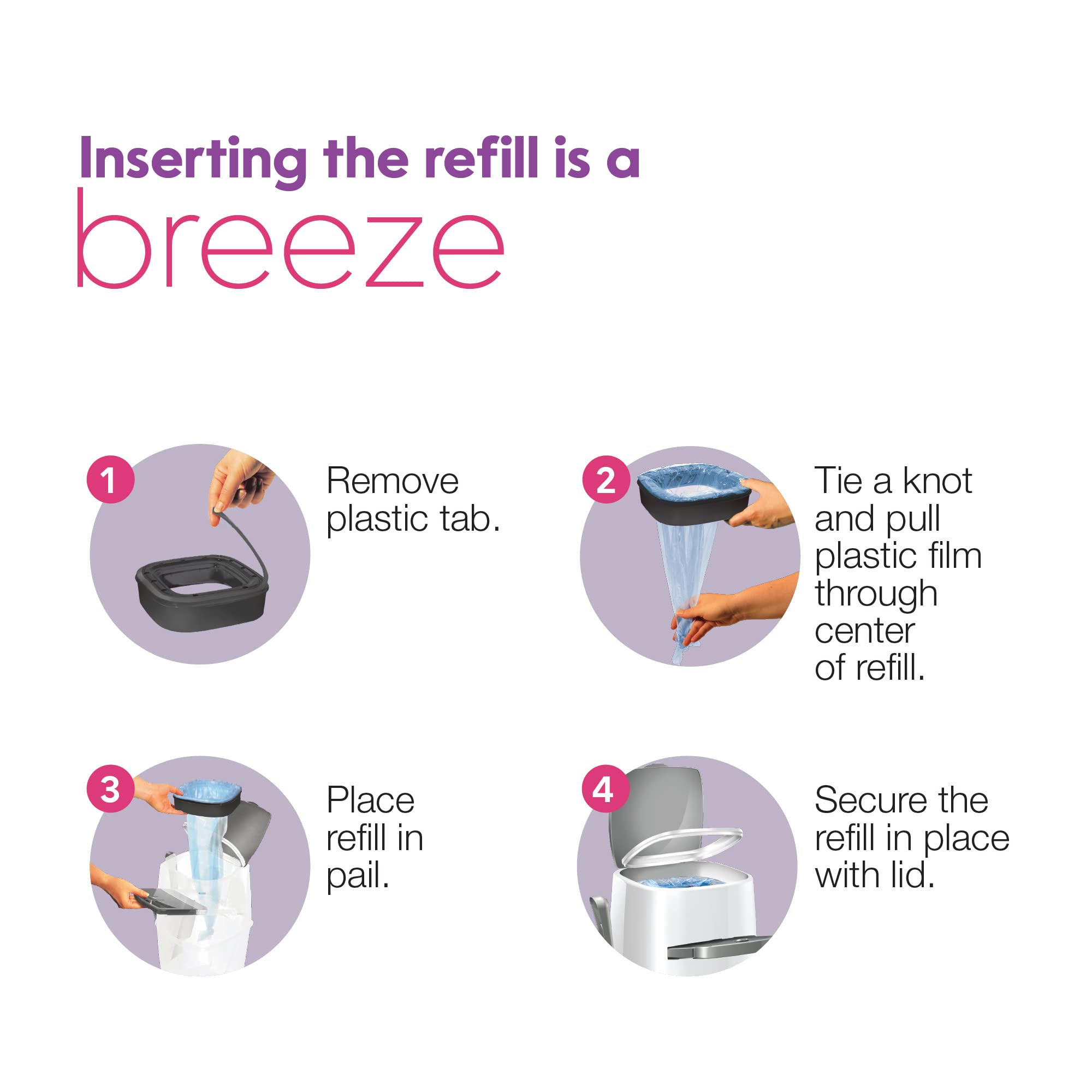 Inserting the refill is a
breeze

1
Remove plastic tab.

2
Tie a knot and pull plastic film through center of refill.

3
Place refill in pail.

4
Secure the refill in place with lid.