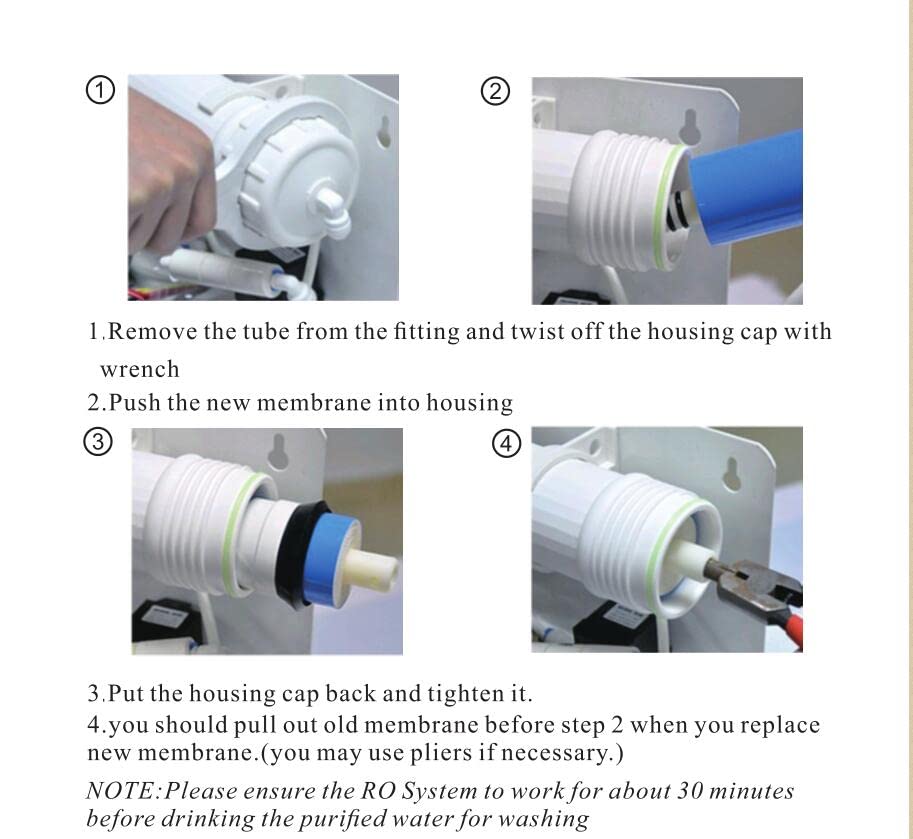 ①

②

1.Remove the tube from the fitting and twist off the housing cap with wrench

2.Push the new membrane into housing

③

④

3.Put the housing cap back and tighten it.

4.you should pull out old membrane before step 2 when you replace new membrane.(you may use pliers if necessary.)

NOTE:Please ensure the RO System to work for about 30 minutes before drinking the purified water for washing