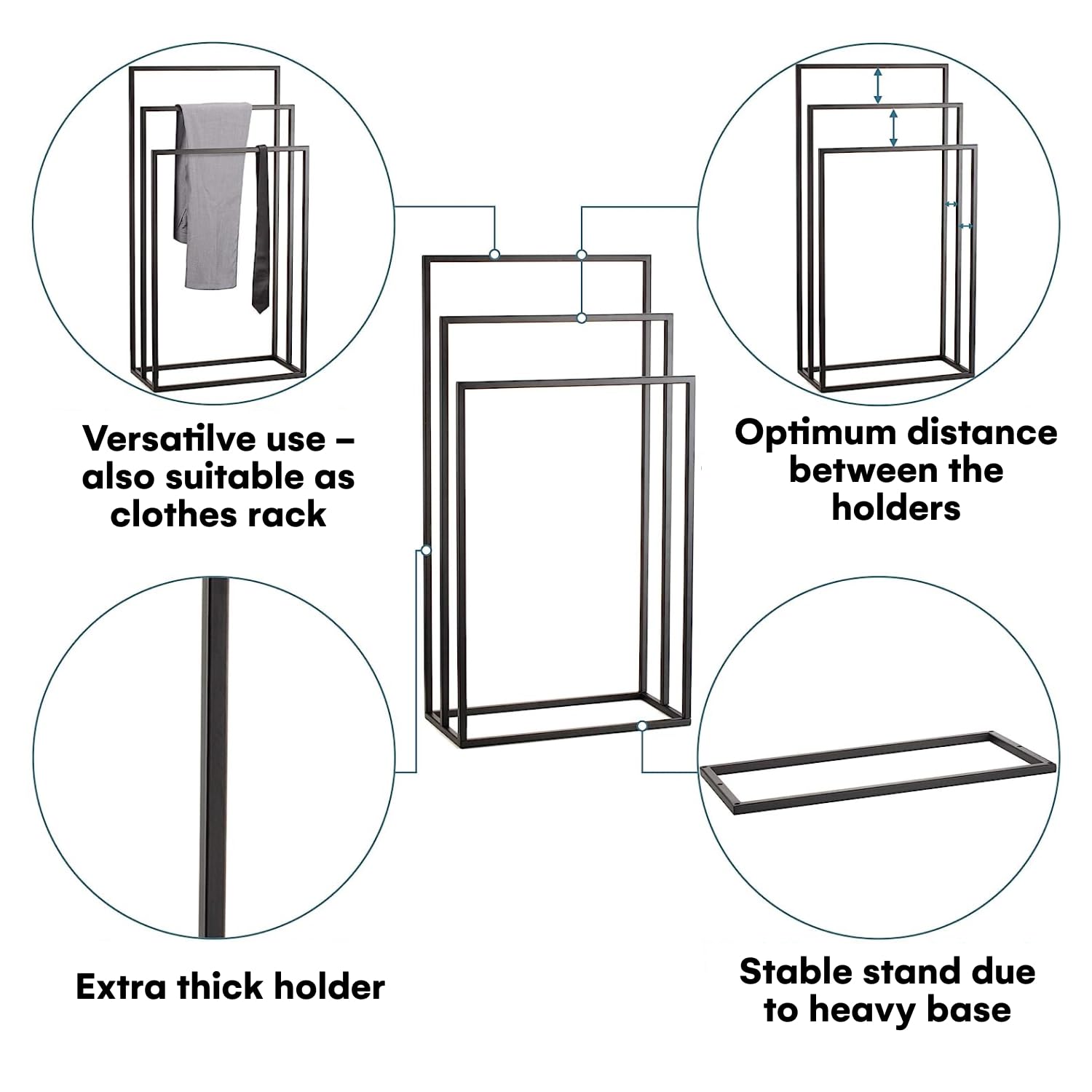 Versatilve use – also suitable as clothes rack

Optimum distance between the holders

Extra thick holder

Stable stand due to heavy base