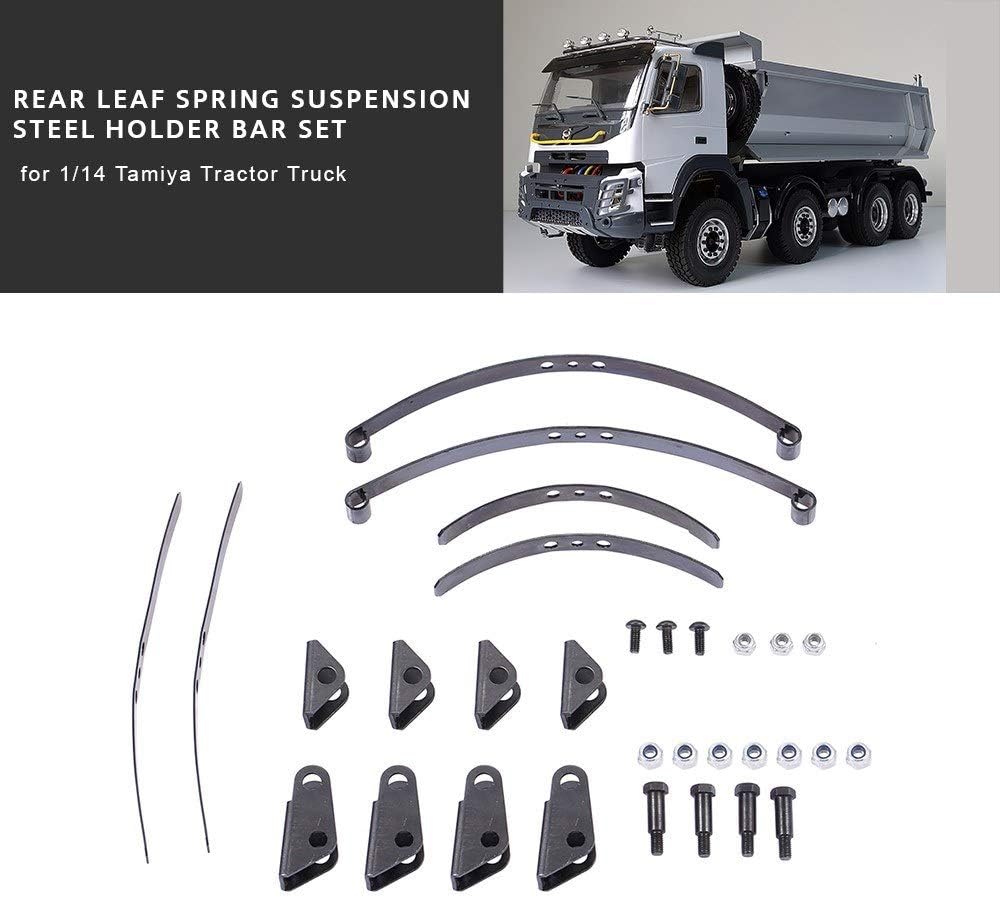 REAR LEAF SPRING SUSPENSION STEEL HOLDER BAR SET

for 1/14 Tamiya Tractor Truck