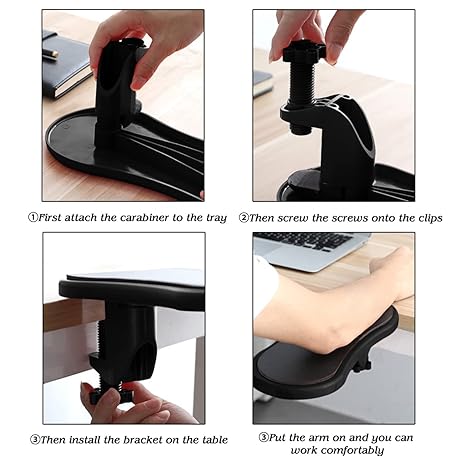 ①First attach the carabiner to the tray

②Then screw the screws onto the clips

③Then install the bracket on the table

③Put the arm on and you can work comfortably